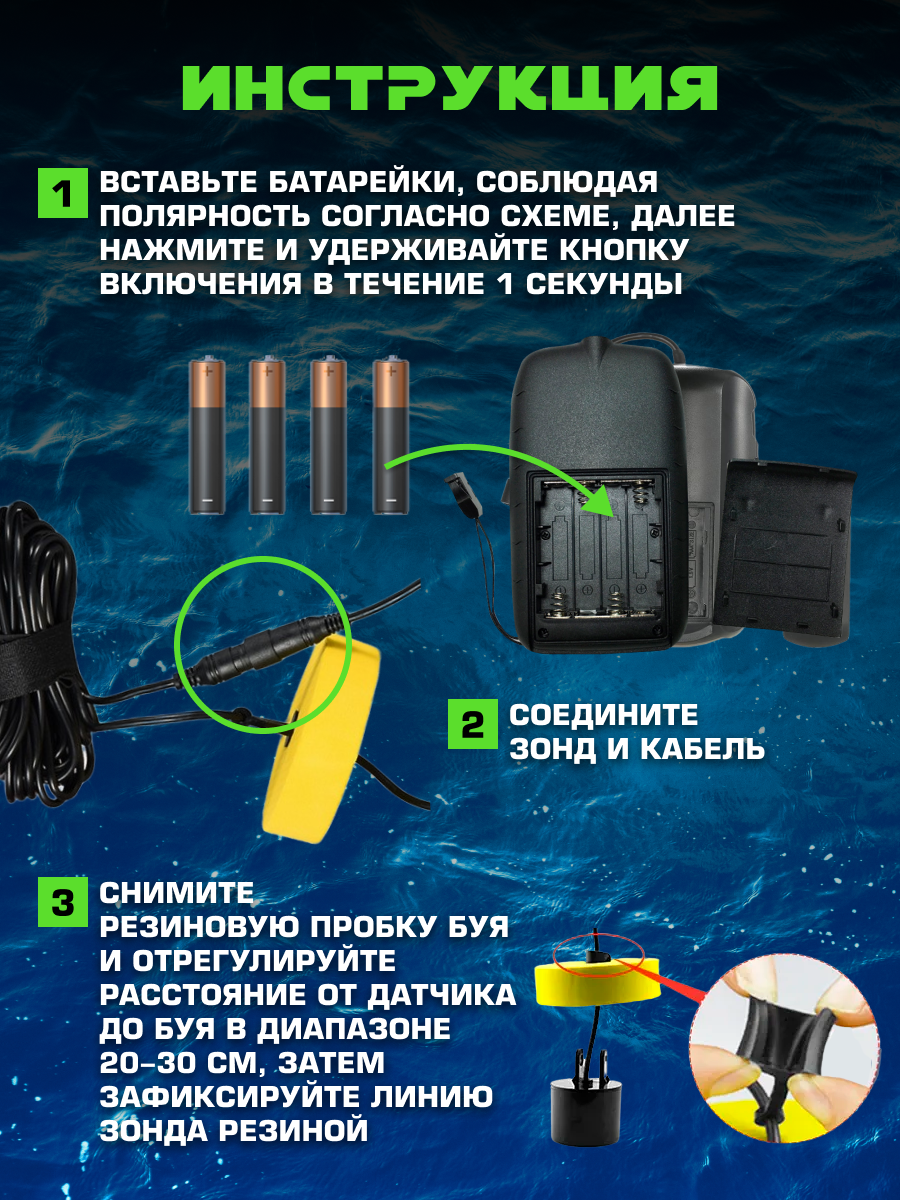 ИНСТРУКЦИЯ

1 ВСТАВЬТЕ БАТАРЕЙКИ, СОБЛЮДАЯ ПОЛЯРНОСТЬ СОГЛАСНО СХЕМЕ, ДАЛЕЕ НАЖМИТЕ И УДЕРЖИВАЙТЕ КНОПКУ ВКЛЮЧЕНИЯ В ТЕЧЕНИЕ 1 СЕКУНДЫ

2 СОЕДИНИТЕ ЗОНД И КАБЕЛЬ

3 СНИМИТЕ РЕЗИНОВУЮ ПРОБКУ БУЯ И ОТРЕГУЛИРУЙТЕ РАССТОЯНИЕ ОТ ДАТЧИКА ДО БУЯ В ДИАПАЗОНЕ 20-30 СМ, ЗАТЕМ ЗАФИКСИРУЙТЕ ЛИНИЮ ЗОНДА РЕЗИНОЙ