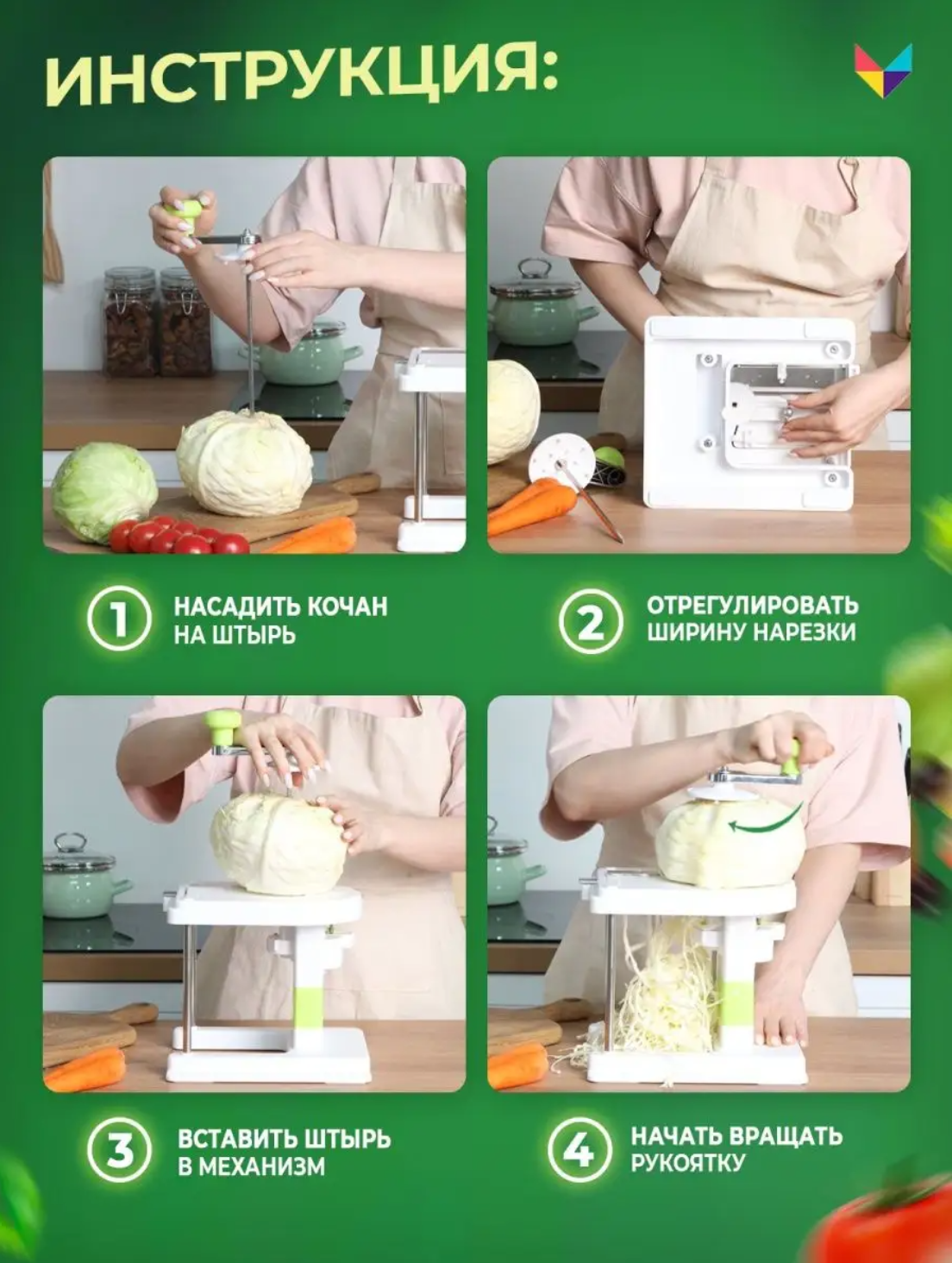 ИНСТРУКЦИЯ:

1 НАСАДИТЬ КОЧАН НА ШТЫРЬ

2 ОТРЕГУЛИРОВАТЬ ШИРИНУ НАРЕЗКИ

3 ВСТАВИТЬ ШТЫРЬ В МЕХАНИЗМ

4 НАЧАТЬ ВРАЩАТЬ РУКОЯТКУ