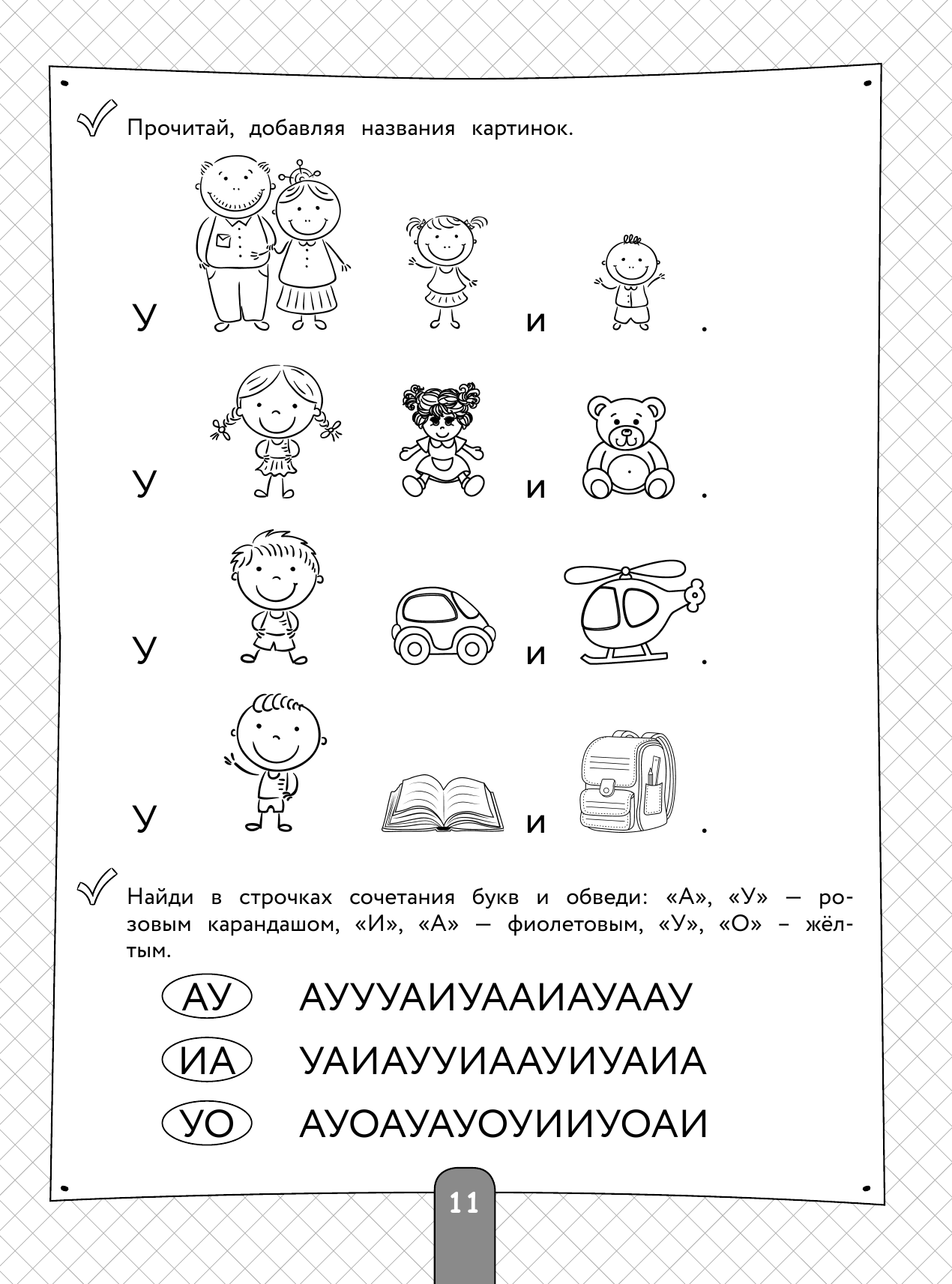 Прочитай, добавляя названия картинок.

У и .

У и .

У и .

У и .

Найди в строчках сочетания букв и обведи: «А», «У» — розовым карандашом, «И», «А» — фиолетовым, «У», «О» – жёлтым.

АУ АУУУАИУААИАУААУ

ИА УАИАУУИААУИУАИА

УО АУОАУАУОУИИУОАИ

11