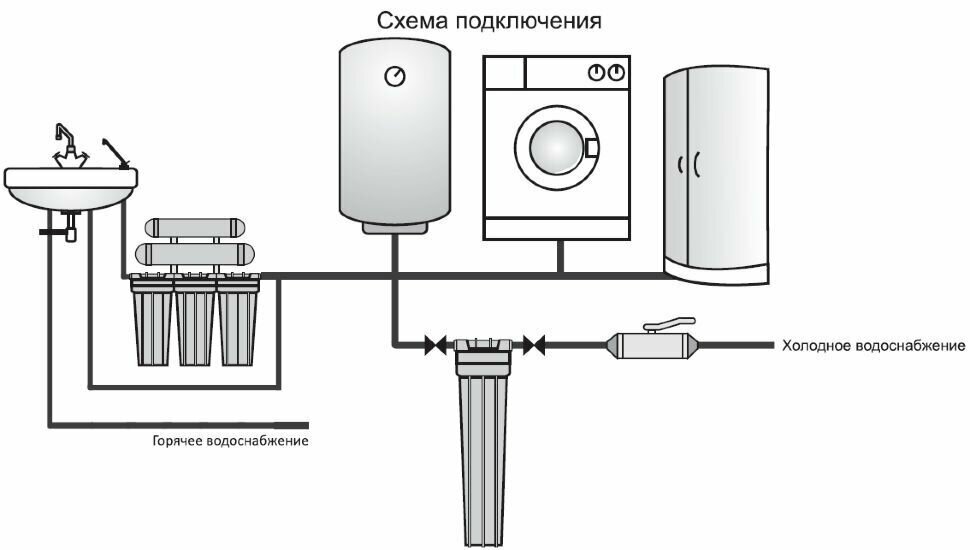 Схема подключения

Холодное водоснабжение

Горячее водоснабжение