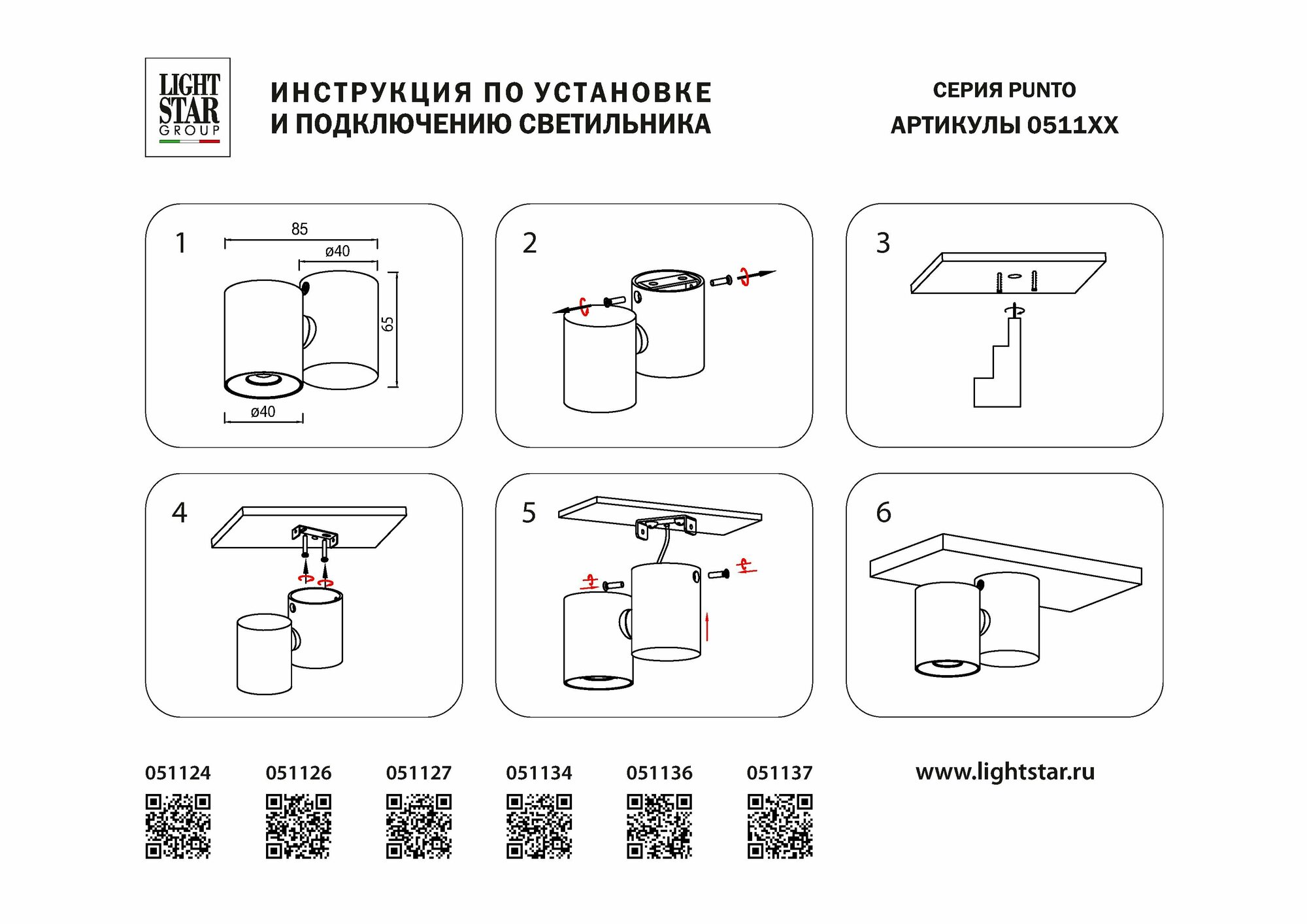 LIGHT STAR GROUP

ИНСТРУКЦИЯ ПО УСТАНОВКЕ
И ПОДКЛЮЧЕНИЮ СВЕТИЛЬНИКА

СЕРИЯ PUNTO
АРТИКУЛЫ 0511XX

1

85

ø40

65

ø40

2

3

4

5

6

051124

051126

051127

051134

051136

051137

www.lightstar.ru