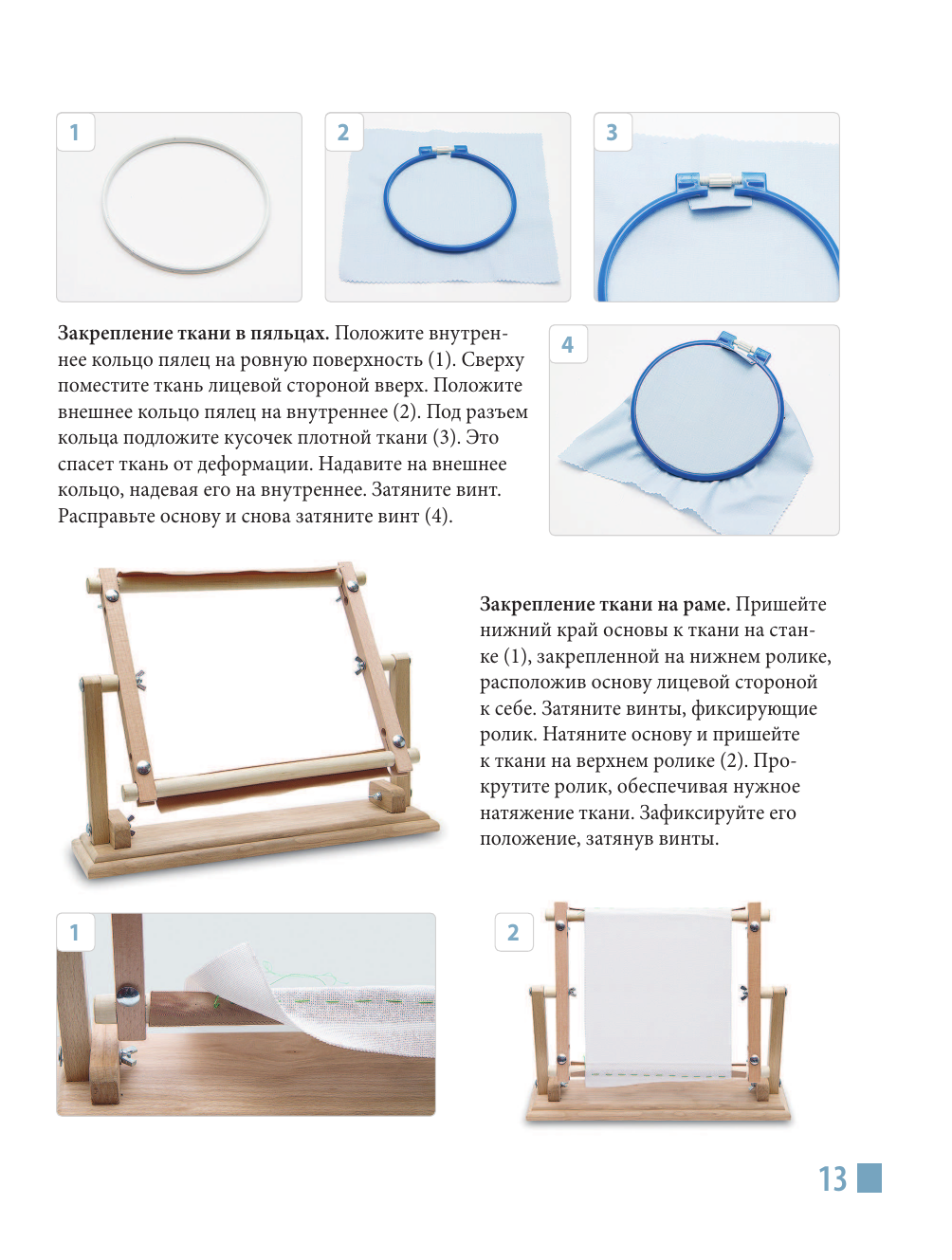 1

2

3

**Закрепление ткани в пяльцах.** Положите внутреннее кольцо пялец на ровную поверхность (1). Сверху поместите ткань лицевой стороной вверх. Положите внешнее кольцо пялец на внутреннее (2). Под разъем кольца подложите кусочек плотной ткани (3). Это спасет ткань от деформации. Надавите на внешнее кольцо, надевая его на внутреннее. Затяните винт. Расправьте основу и снова затяните винт (4).

4

**Закрепление ткани на раме.** Пришейте нижний край основы к ткани на станке (1), закрепленной на нижнем ролике, расположив основу лицевой стороной к себе. Затяните винты, фиксирующие ролик. Натяните основу и пришейте к ткани на верхнем ролике (2). Прокрутите ролик, обеспечивая нужное натяжение ткани. Зафиксируйте его положение, затянув винты.

1

2

13