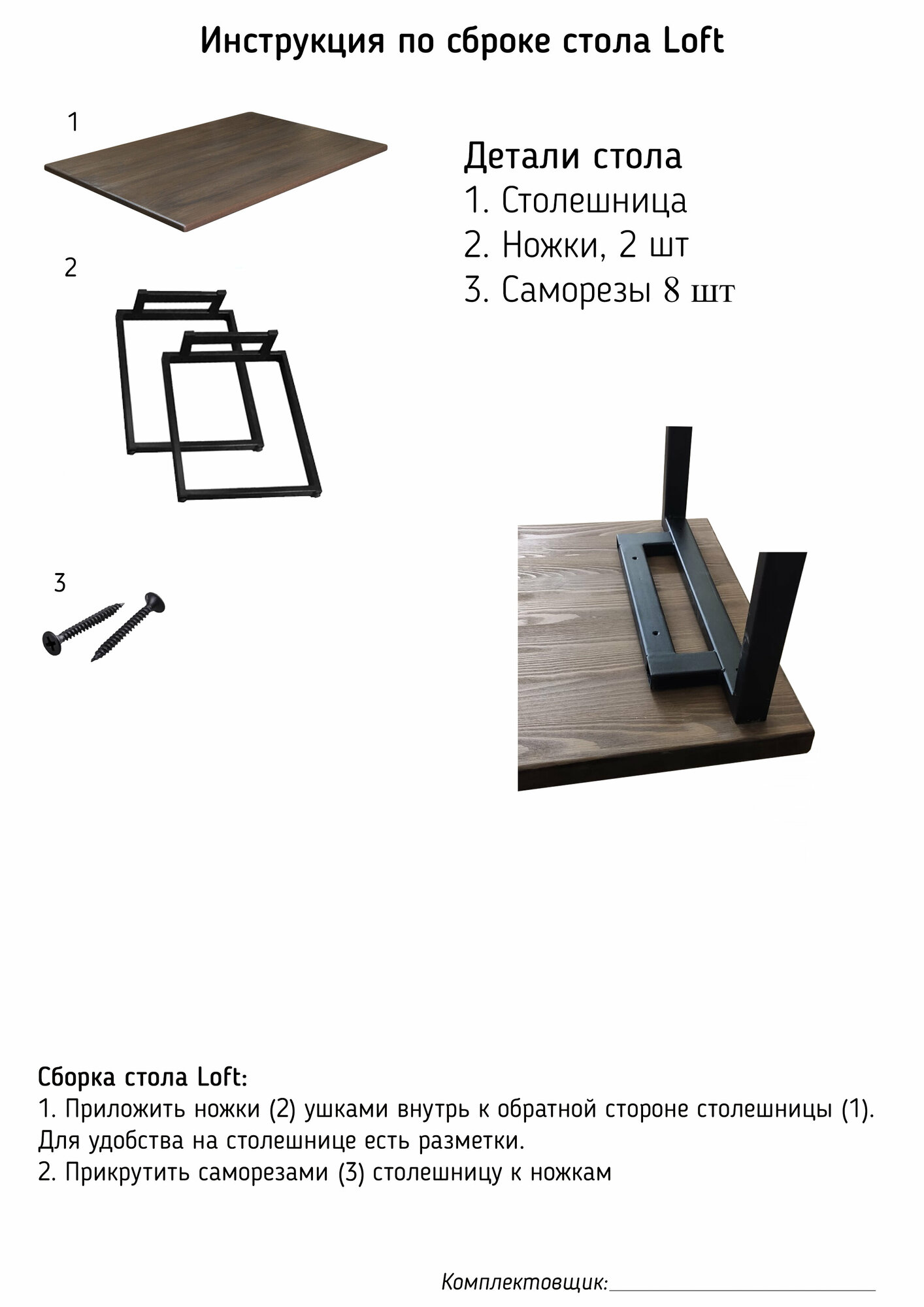 Инструкция по сброке стола Loft

1

Детали стола
1. Столешница
2. Ножки, 2 шт
3. Саморезы 8 шт

2

3

Сборка стола Loft:
1. Приложить ножки (2) ушками внутрь к обратной стороне столешницы (1). Для удобства на столешнице есть разметки.
2. Прикрутить саморезами (3) столешницу к ножкам

Комплектовщик: