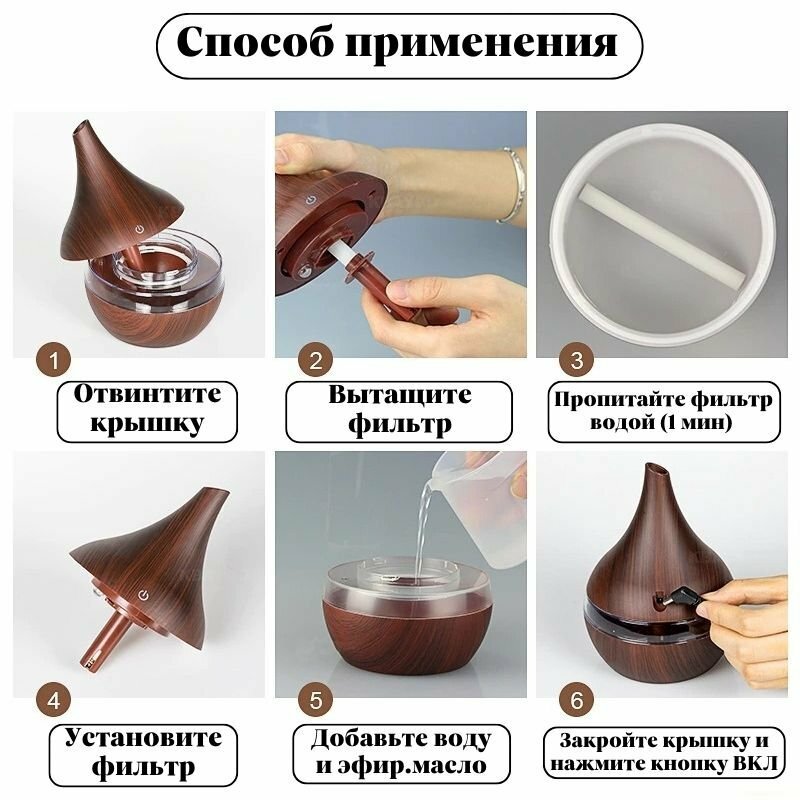 Способ применения

1
Отвинтите крышку

2
Вытащите фильтр

3
Пропитайте фильтр водой (1 мин)

4
Установите фильтр

5
Добавьте воду и эфир.масло

6
Закройте крышку и нажмите кнопку ВКЛ