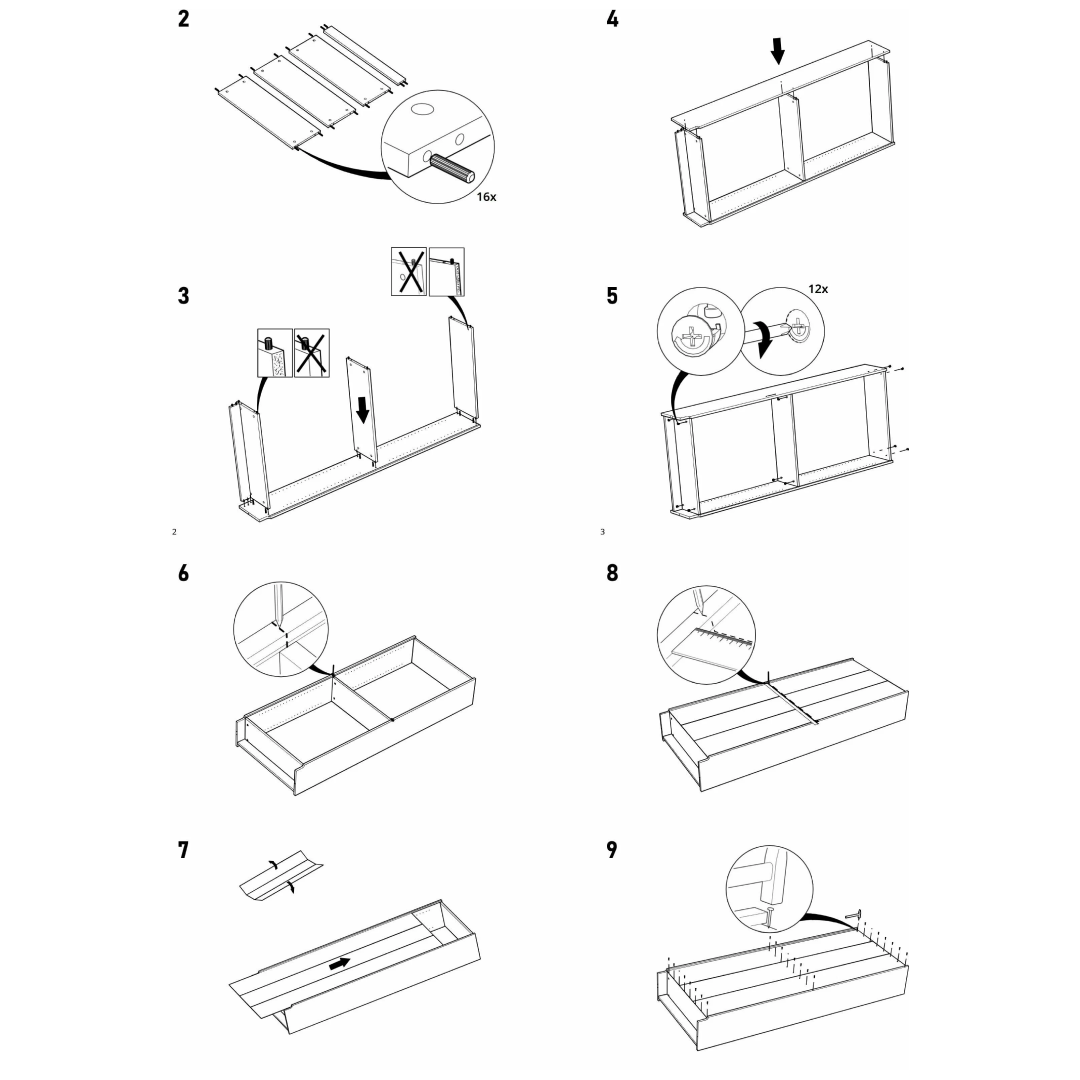 2

16x

3

2

4

5

12x

3

6

7

8

9