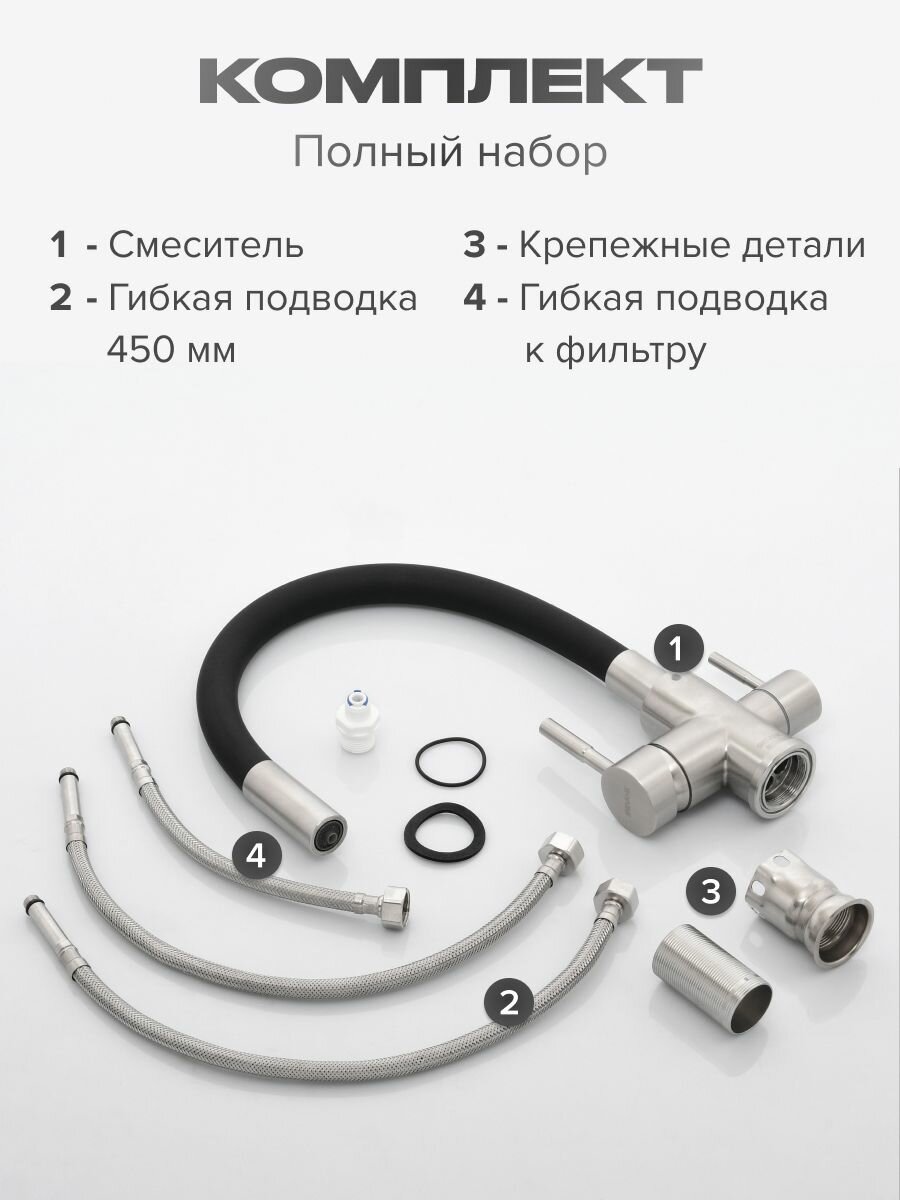 КОМПЛЕКТ
Полный набор

1 - Смеситель
2 - Гибкая подводка 450 мм

3 - Крепежные детали
4 - Гибкая подводка к фильтру

1
4
3
2