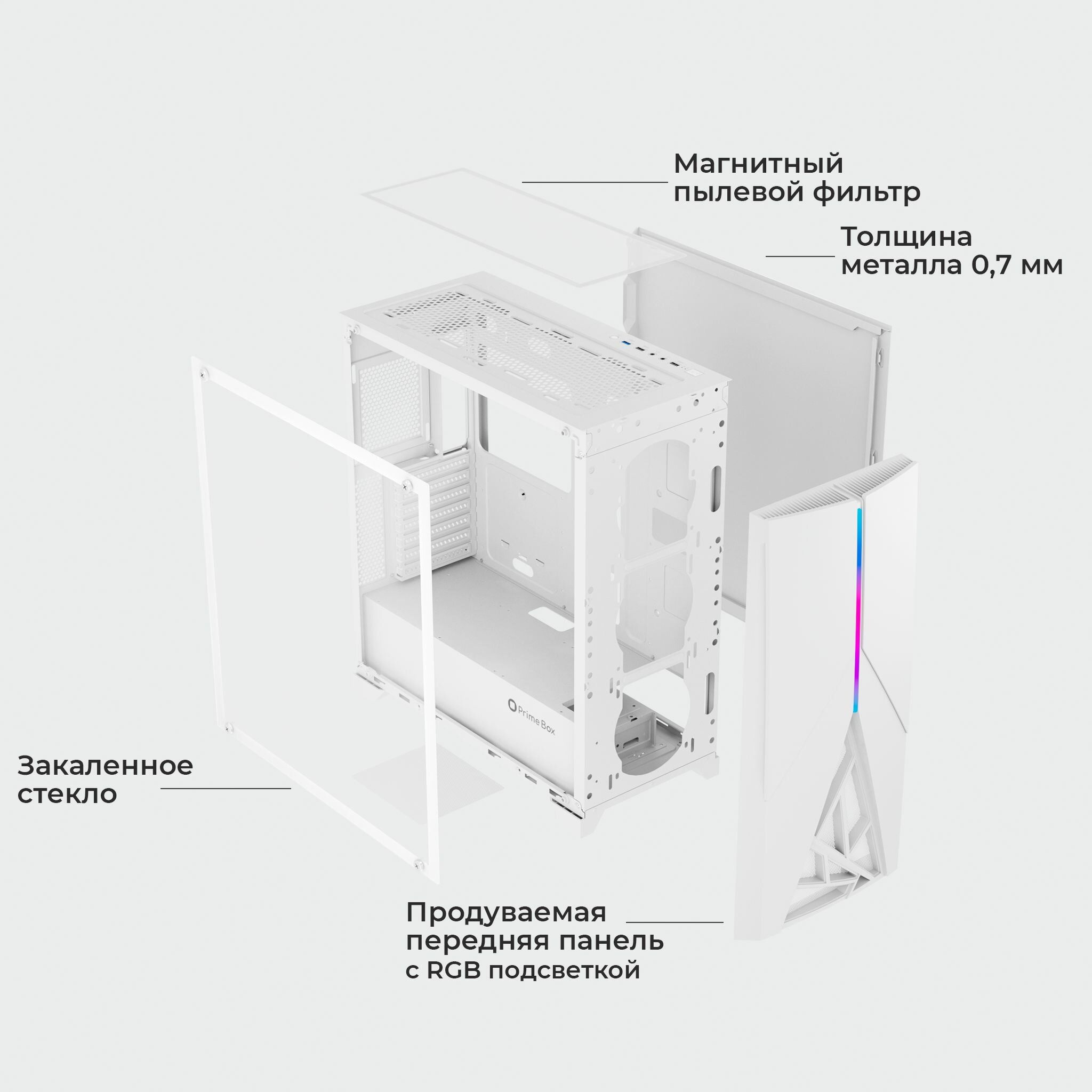 Магнитный пылевой фильтр

Толщина металла 0,7 мм

Prime Box

Закаленное стекло

Продуваемая передняя панель с RGB подсветкой