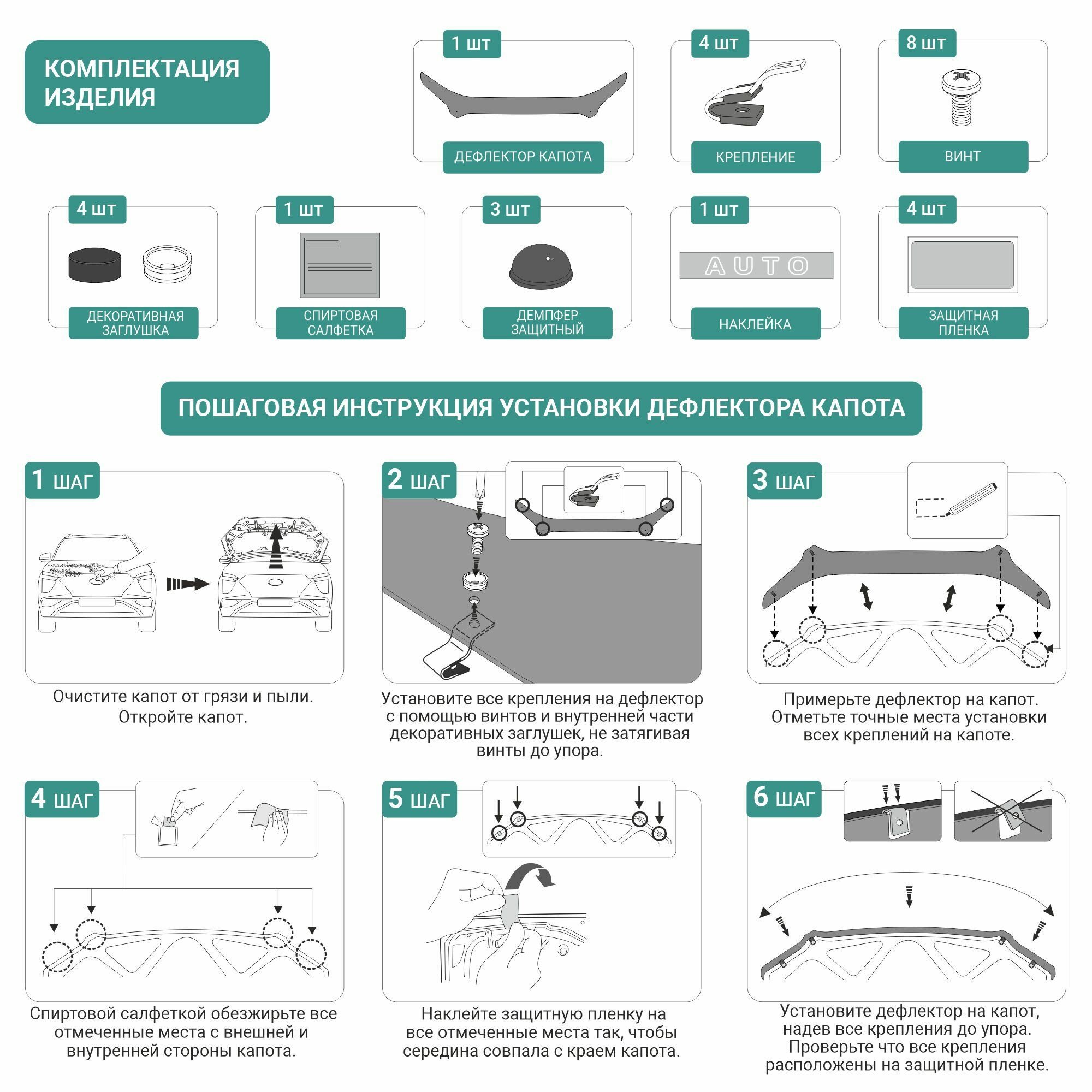 КОМПЛЕКТАЦИЯ ИЗДЕЛИЯ

1 шт
ДЕФЛЕКТОР КАПОТА

4 шт
КРЕПЛЕНИЕ

8 шт
ВИНТ

4 шт
ДЕКОРАТИВНАЯ ЗАГЛУШКА

1 шт
СПИРТОВАЯ САЛФЕТКА

3 шт
ДЕМПФЕР ЗАЩИТНЫЙ

1 шт
AUTO
НАКЛЕЙКА

4 шт
ЗАЩИТНАЯ ПЛЕНКА

ПОШАГОВАЯ ИНСТРУКЦИЯ УСТАНОВКИ ДЕФЛЕКТОРА КАПОТА

1 ШАГ
Очистите капот от грязи и пыли. Откройте капот.

2 ШАГ
Установите все крепления на дефлектор с помощью винтов и внутренней части декоративных заглушек, не затягивая винты до упора.

3 ШАГ
Примерьте дефлектор на капот. Отметьте точные места установки всех креплений на капоте.

4 ШАГ
Спиртовой салфеткой обезжирьте все отмеченные места с внешней и внутренней стороны капота.

5 ШАГ
Наклейте защитную пленку на все отмеченные места так, чтобы середина совпала с краем капота.

6 ШАГ
Установите дефлектор на капот, надев все крепления до упора. Проверьте что все крепления расположены на защитной пленке.