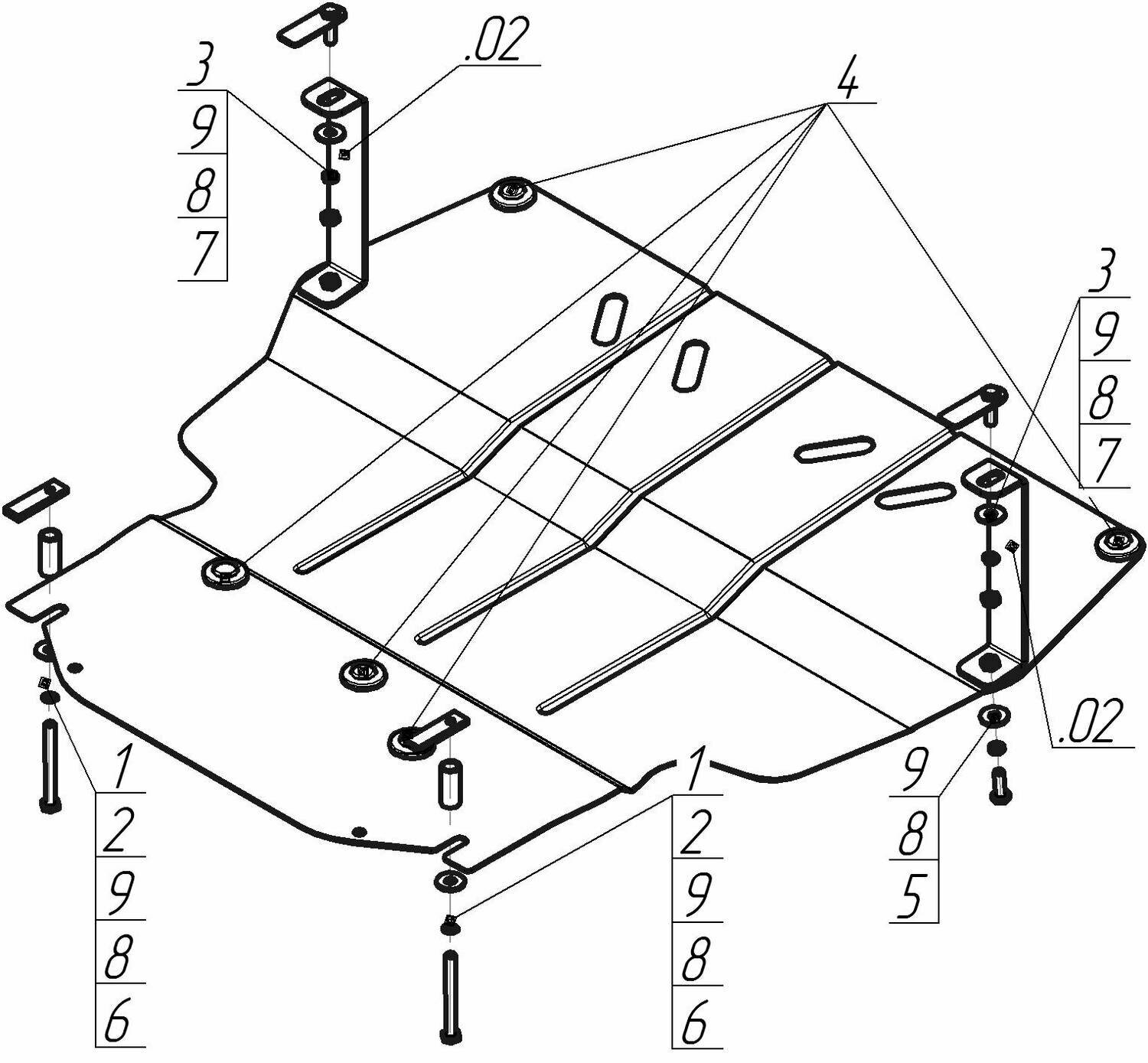 3
9
8
7

.02

4

3
9
8
7

.02

1
2
9
8
6

1
2
9
8
6

9
8
5