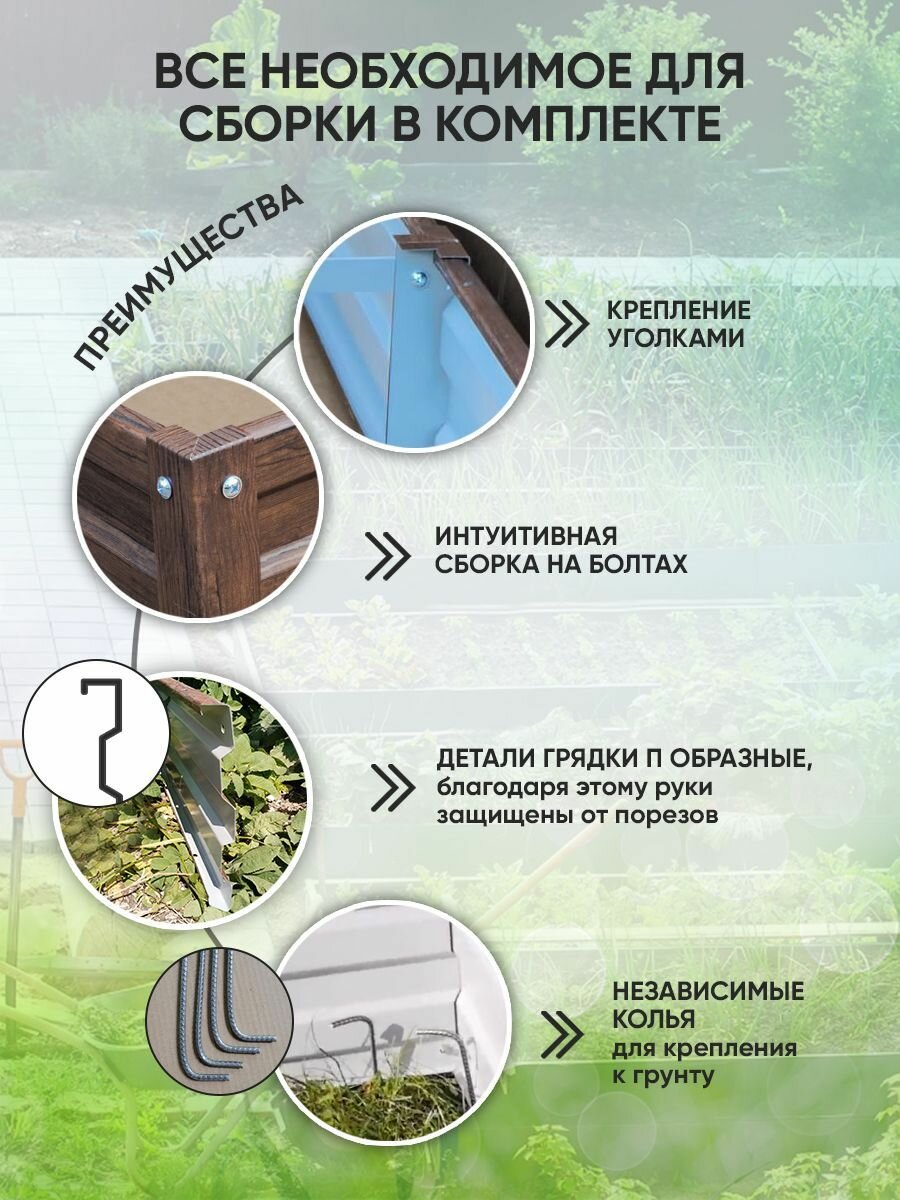 ВСЕ НЕОБХОДИМОЕ ДЛЯ СБОРКИ В КОМПЛЕКТЕ

ПРЕИМУЩЕСТВА

КРЕПЛЕНИЕ УГОЛКАМИ

ИНТУИТИВНАЯ СБОРКА НА БОЛТАХ

ДЕТАЛИ ГРЯДКИ П ОБРАЗНЫЕ, благодаря этому руки защищены от порезов

НЕЗАВИСИМЫЕ КОЛЬЯ для крепления к грунту