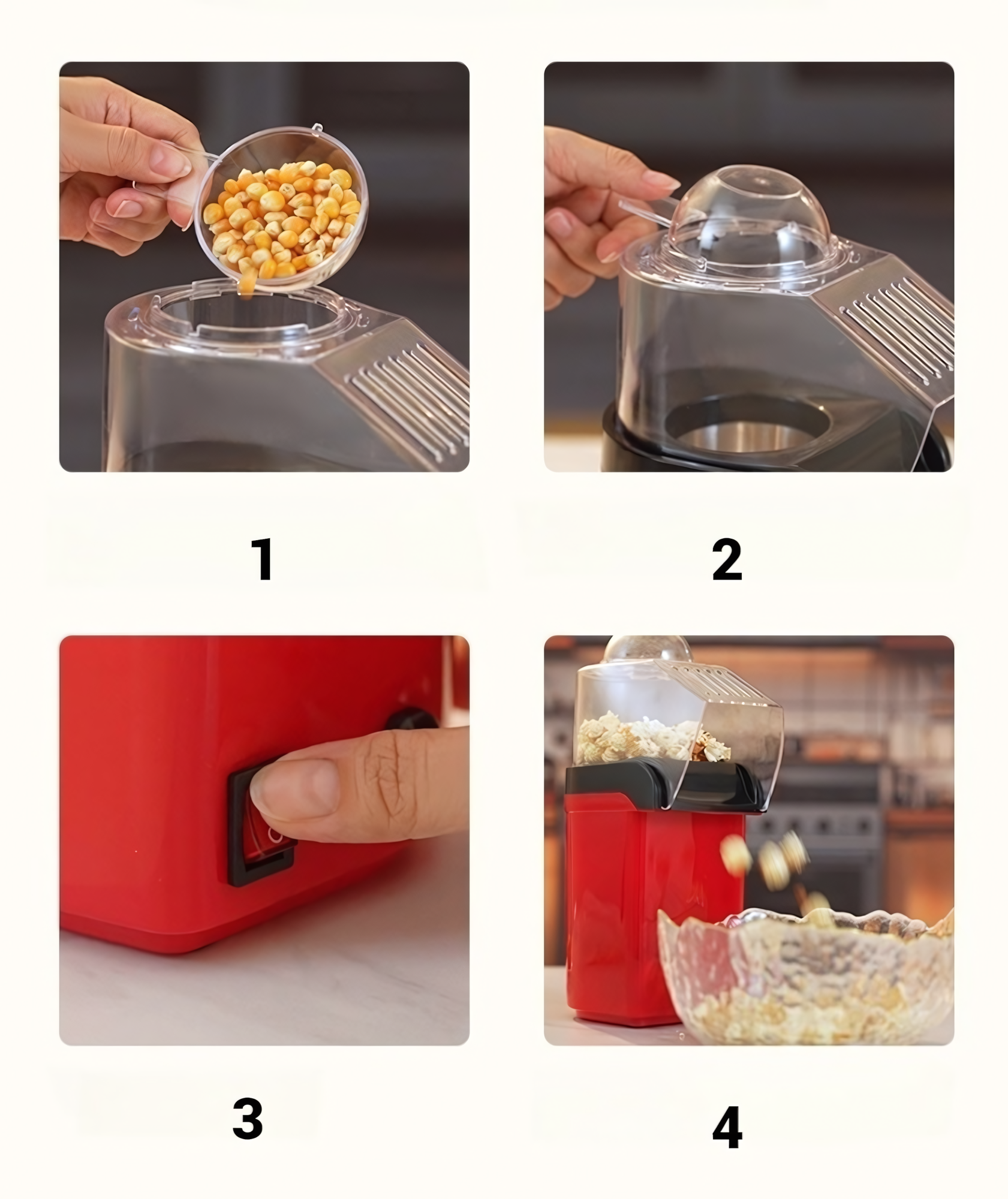 1

2

3

4