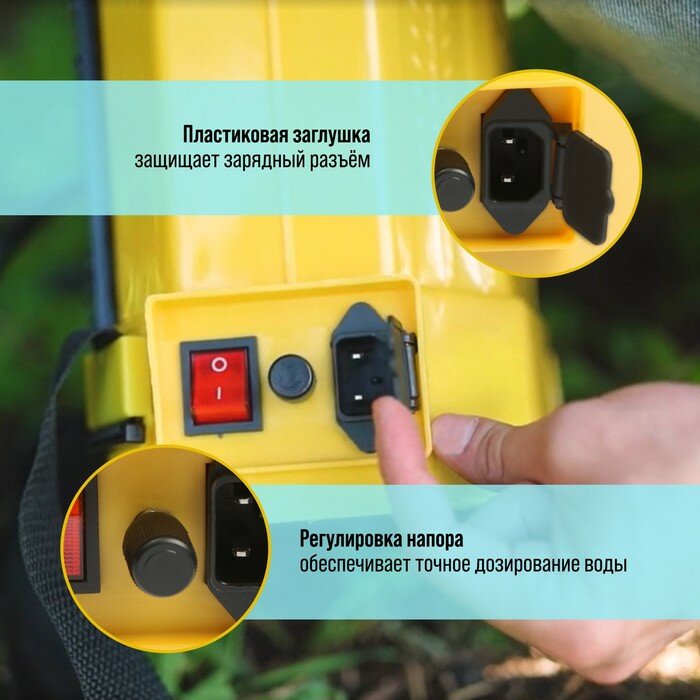 Пластиковая заглушка
защищает зарядный разъём

O
I

Регулировка напора
обеспечивает точное дозирование воды