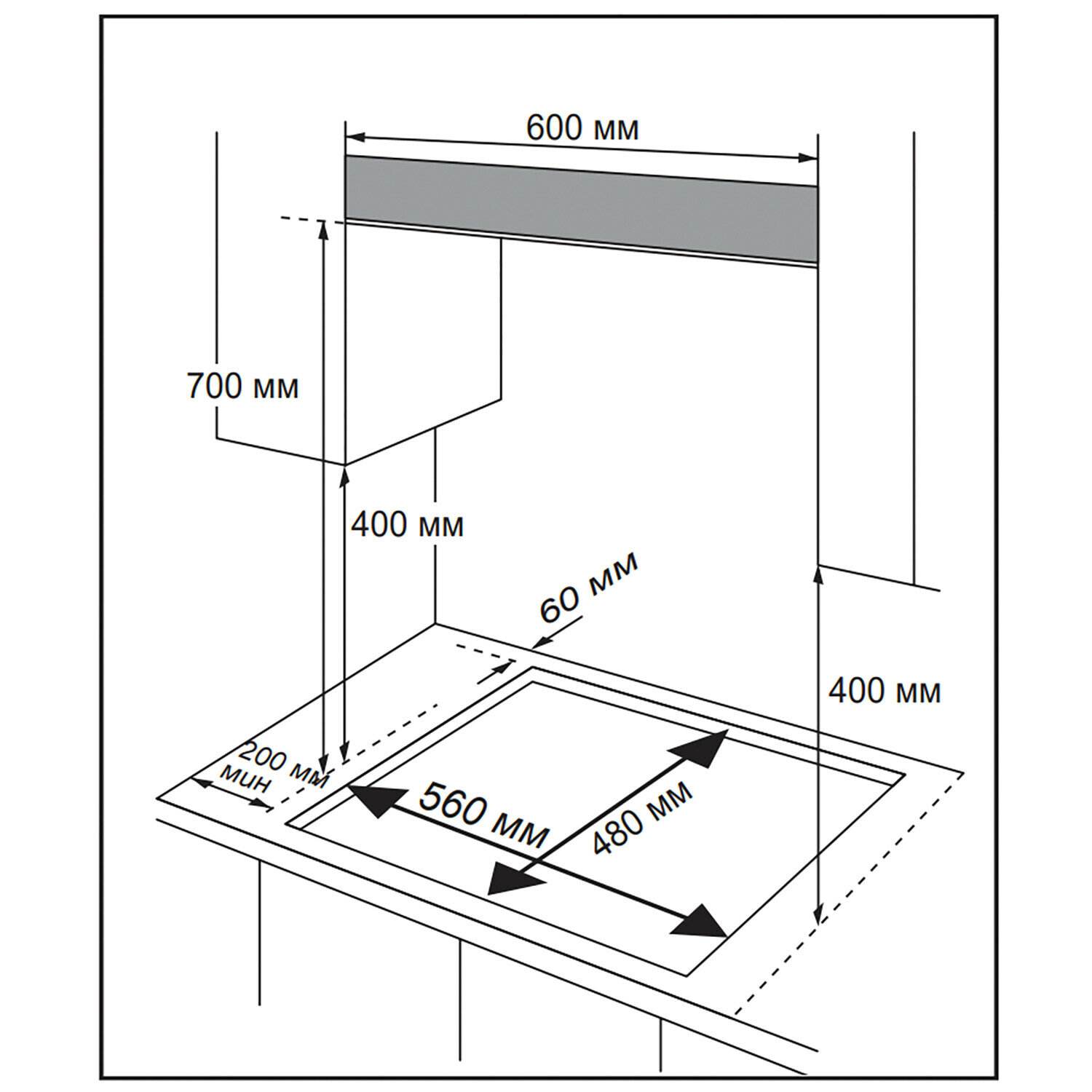 600 мм

700 мм

400 мм

60 мм

400 мм

200 мм
мин

560 мм

480 мм