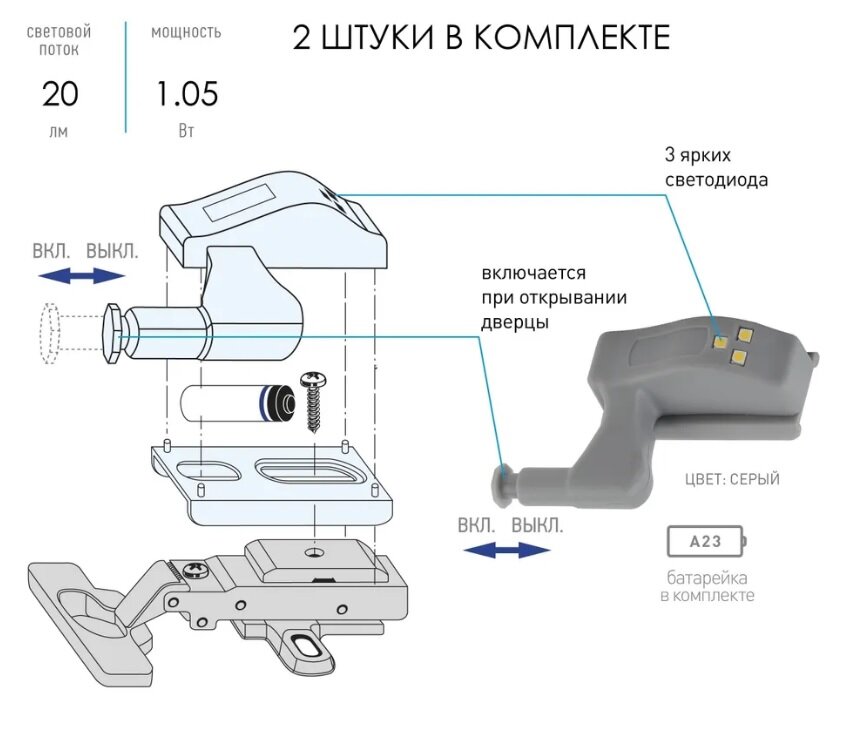 световой поток

20

лм

мощность

1.05

Вт

2 ШТУКИ В КОМПЛЕКТЕ

3 ярких светодиода

ВКЛ. ВЫКЛ.

включается при открывании дверцы

ЦВЕТ: СЕРЫЙ

ВКЛ. ВЫКЛ.

A23

батарейка в комплекте