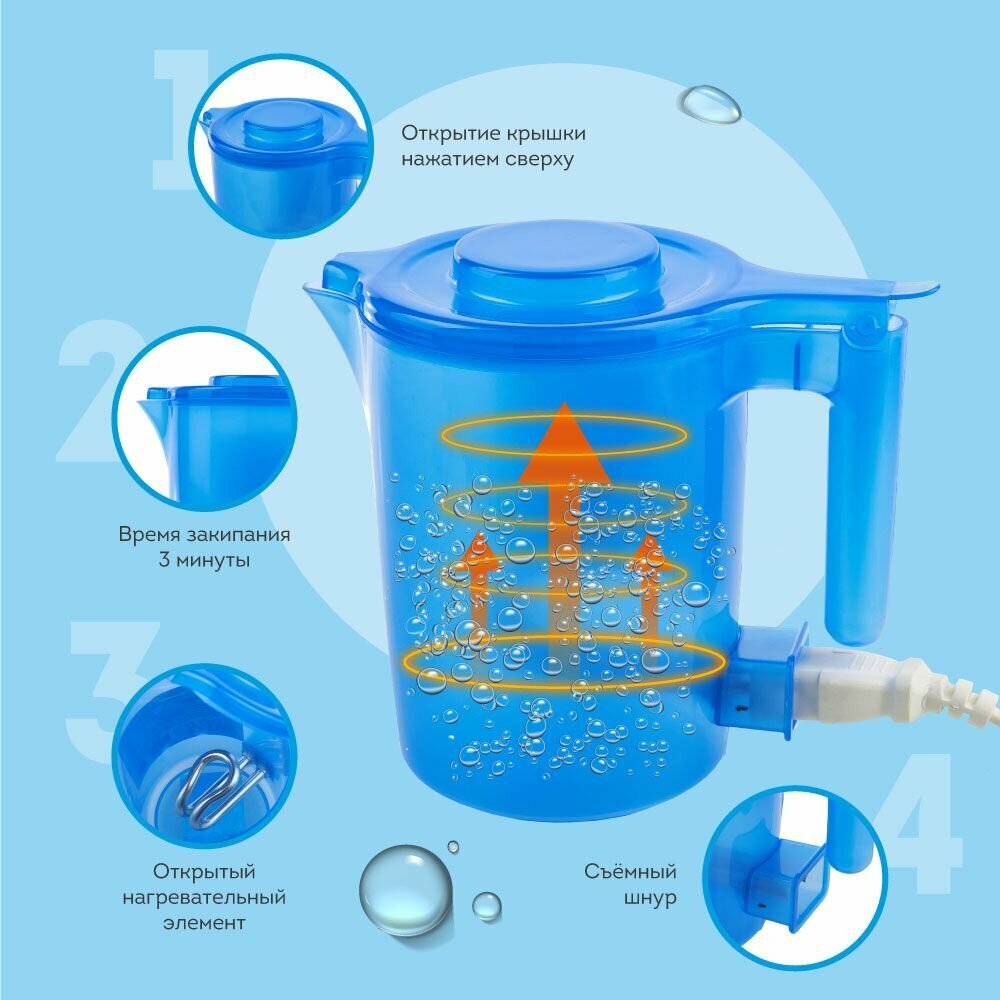 1

Открытие крышки нажатием сверху

2

Время закипания 3 минуты

3

Открытый нагревательный элемент

4

Съёмный шнур