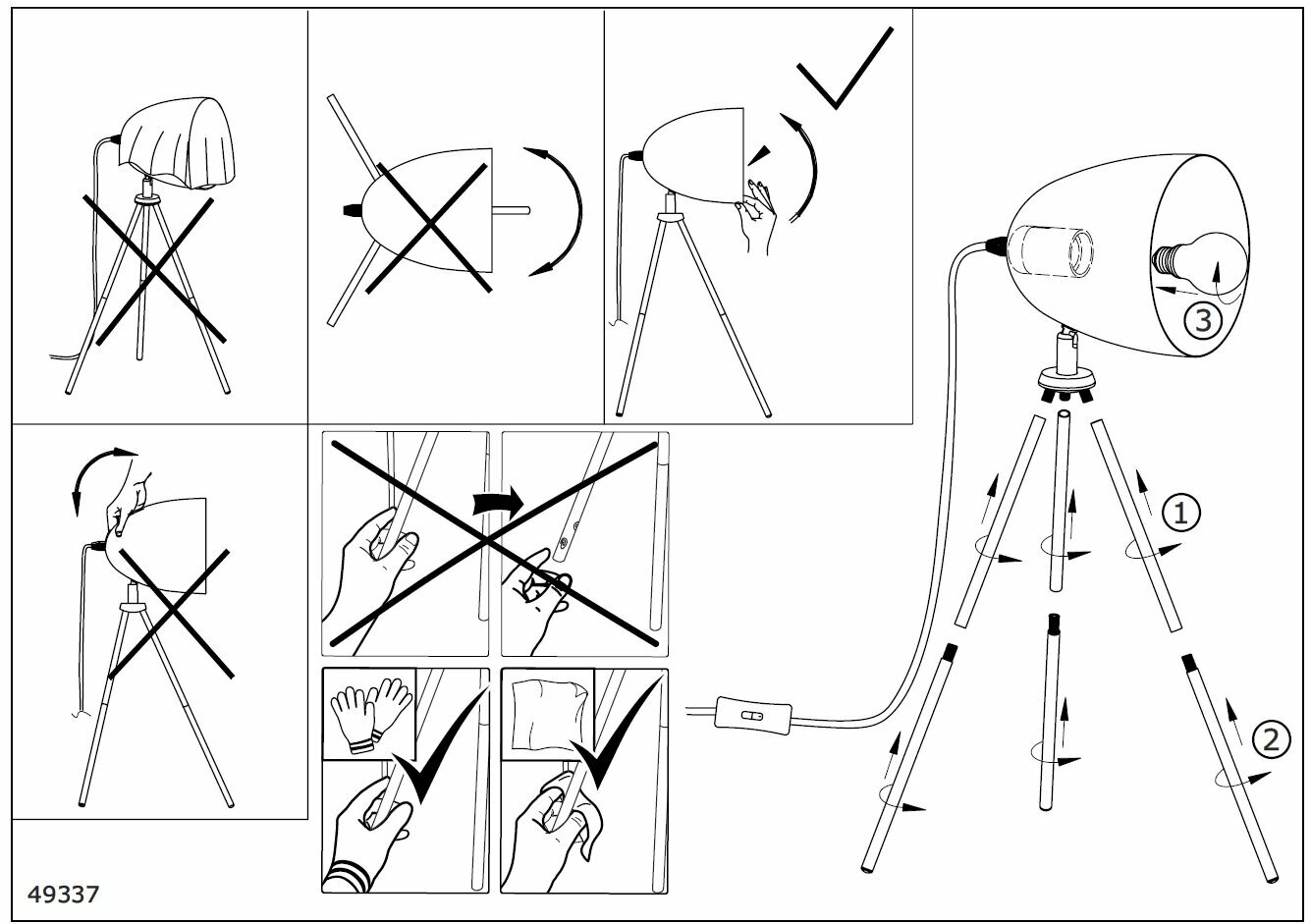 3

1

2

49337