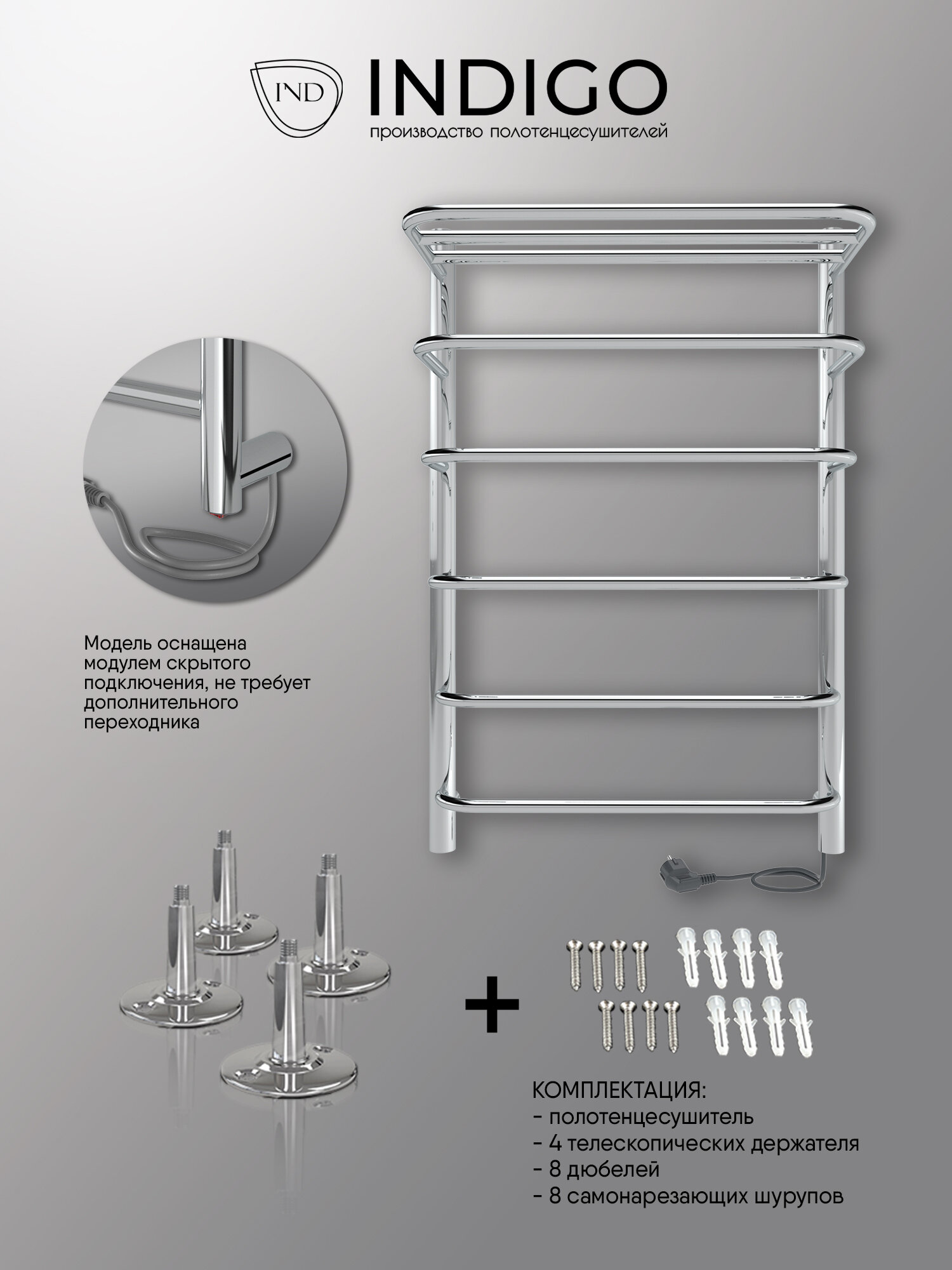 IND INDIGO
производство полотенцесушителей

Модель оснащена модулем скрытого подключения, не требует дополнительного переходника

+

КОМПЛЕКТАЦИЯ:
- полотенцесушитель
- 4 телескопических держателя
- 8 дюбелей
- 8 самонарезающих шурупов