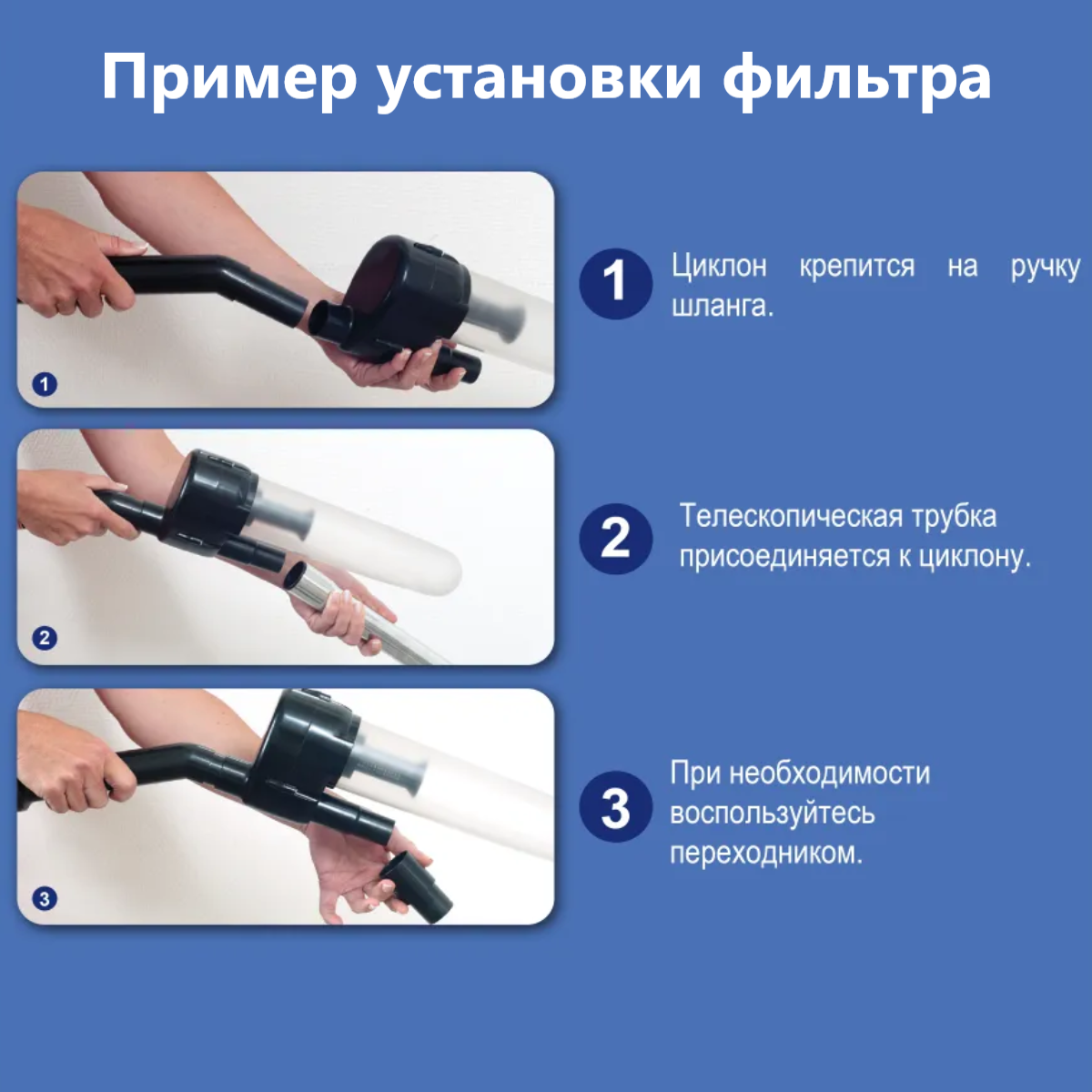 Пример установки фильтра

1

1 Циклон крепится на ручку шланга.

2

2 Телескопическая трубка присоединяется к циклону.

3

3 При необходимости воспользуйтесь переходником.