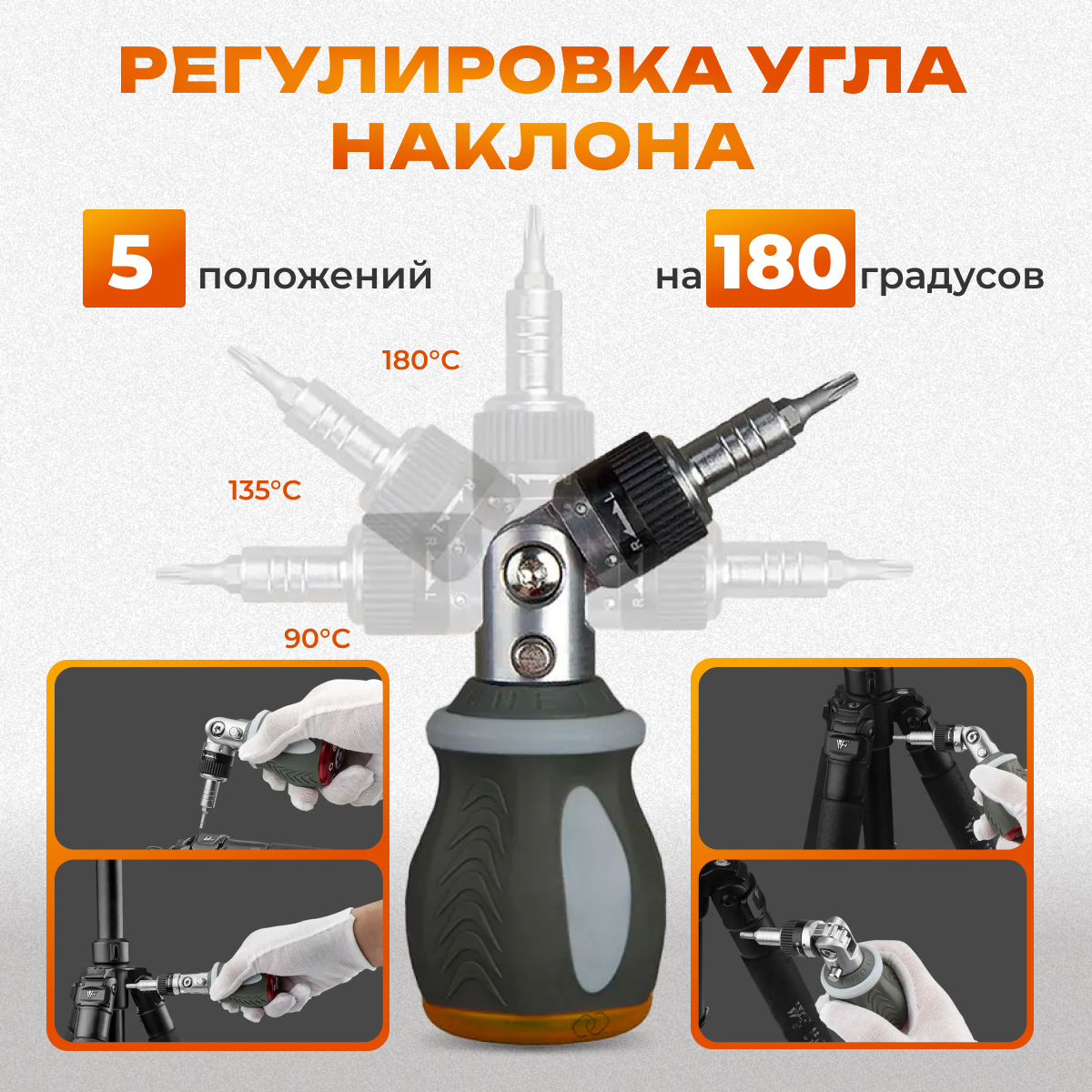 РЕГУЛИРОВКА УГЛА НАКЛОНА

5 положений

на 180 градусов

180°C

135°C

90°C