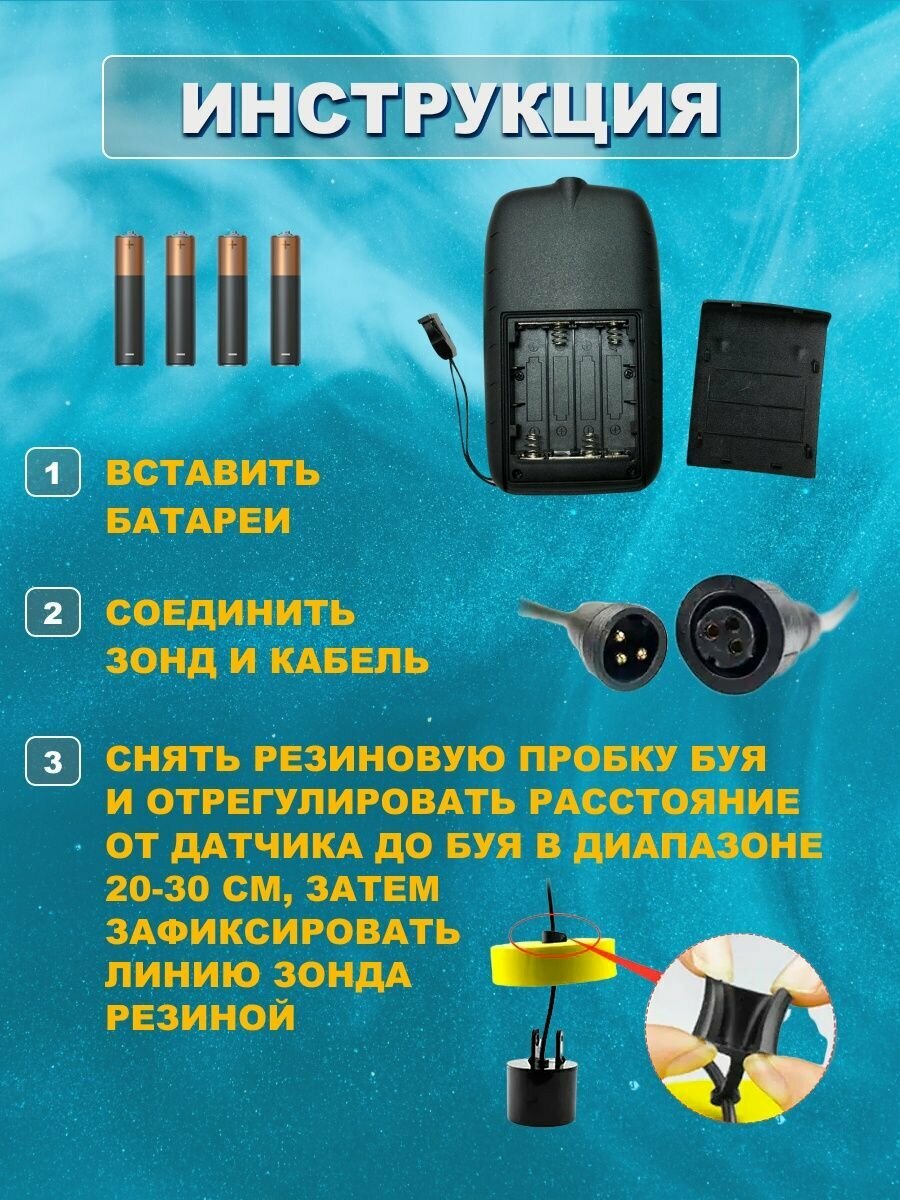 ИНСТРУКЦИЯ

1 ВСТАВИТЬ БАТАРЕИ

2 СОЕДИНИТЬ ЗОНД И КАБЕЛЬ

3 СНЯТЬ РЕЗИНОВУЮ ПРОБКУ БУЯ И ОТРЕГУЛИРОВАТЬ РАССТОЯНИЕ ОТ ДАТЧИКА ДО БУЯ В ДИАПАЗОНЕ 20-30 СМ, ЗАТЕМ ЗАФИКСИРОВАТЬ ЛИНИЮ ЗОНДА РЕЗИНОЙ