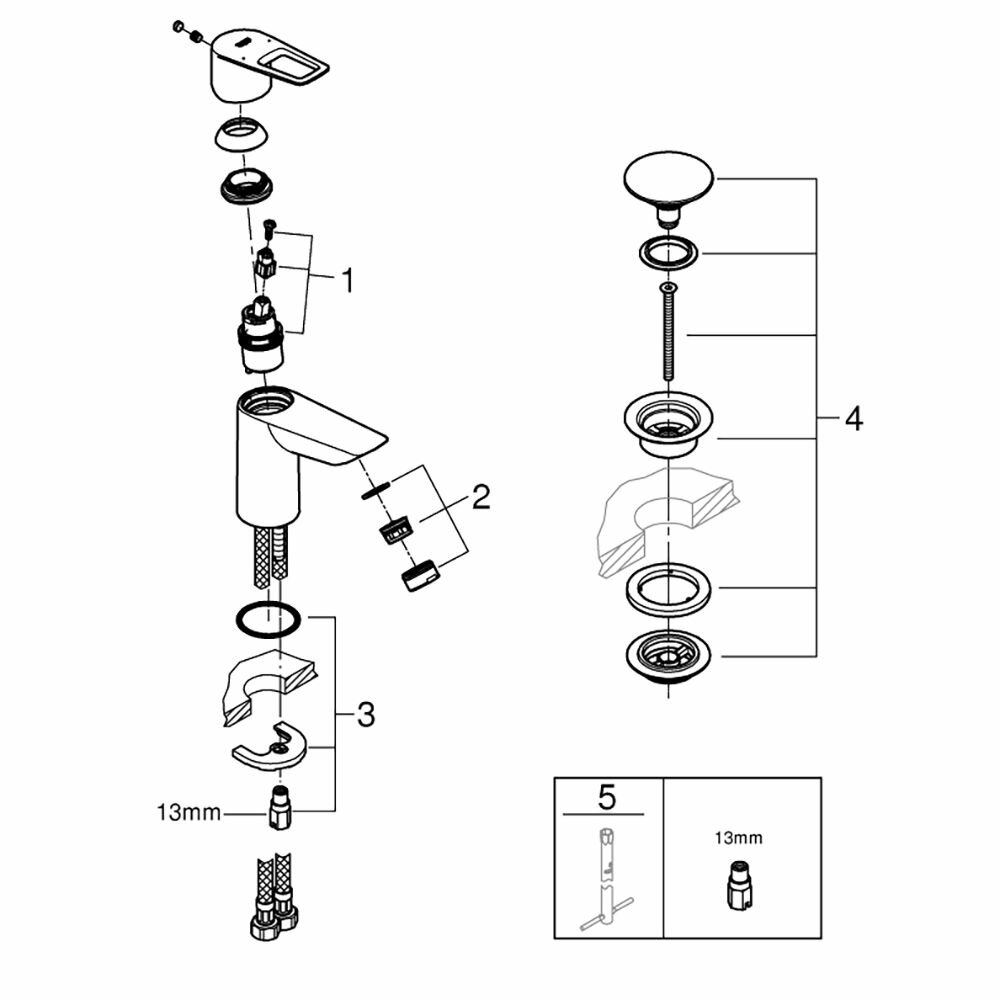 1

2

3

13mm

4

5

13mm