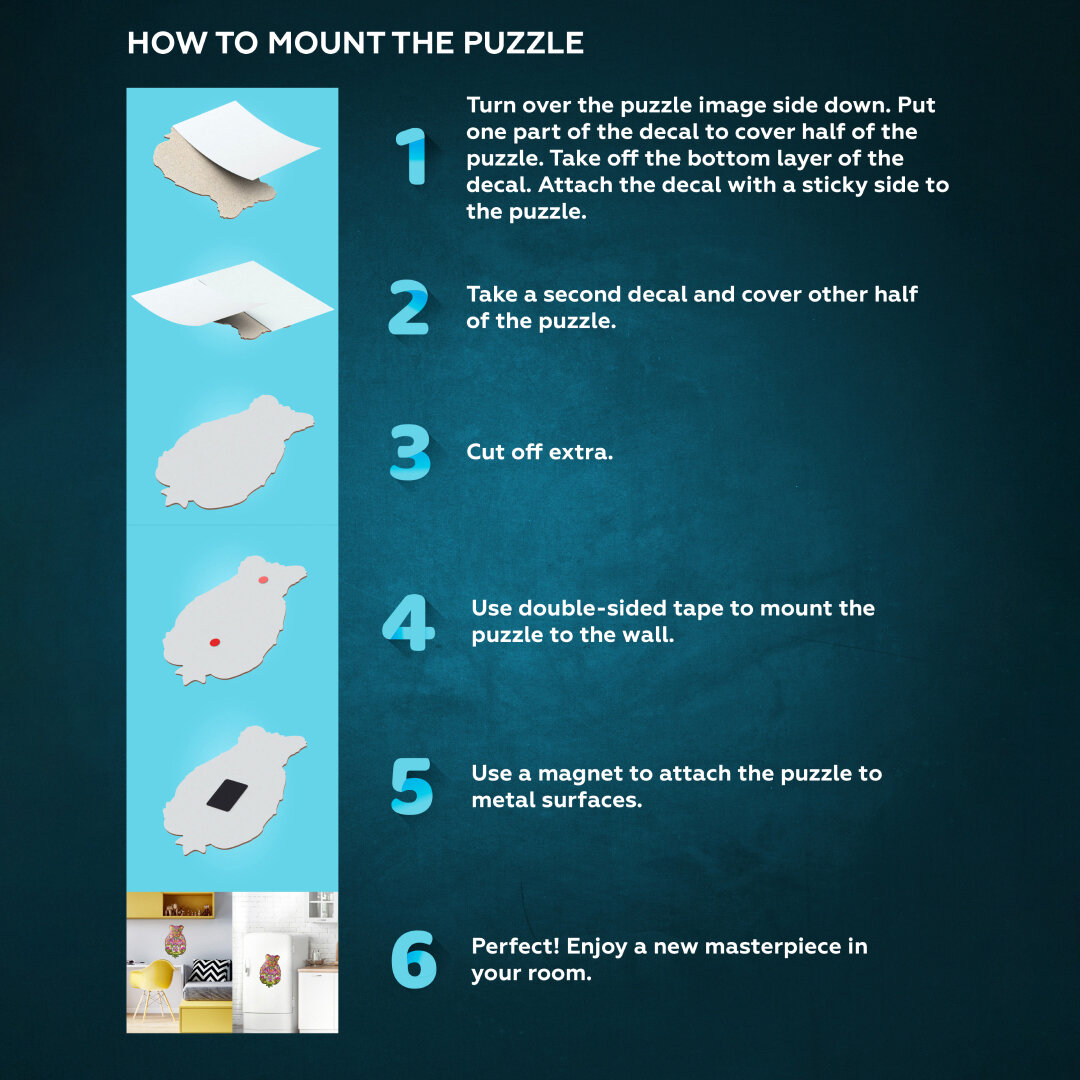 HOW TO MOUNT THE PUZZLE

1 Turn over the puzzle image side down. Put one part of the decal to cover half of the puzzle. Take off the bottom layer of the decal. Attach the decal with a sticky side to the puzzle.

2 Take a second decal and cover other half of the puzzle.

3 Cut off extra.

4 Use double-sided tape to mount the puzzle to the wall.

5 Use a magnet to attach the puzzle to metal surfaces.

6 Perfect! Enjoy a new masterpiece in your room.