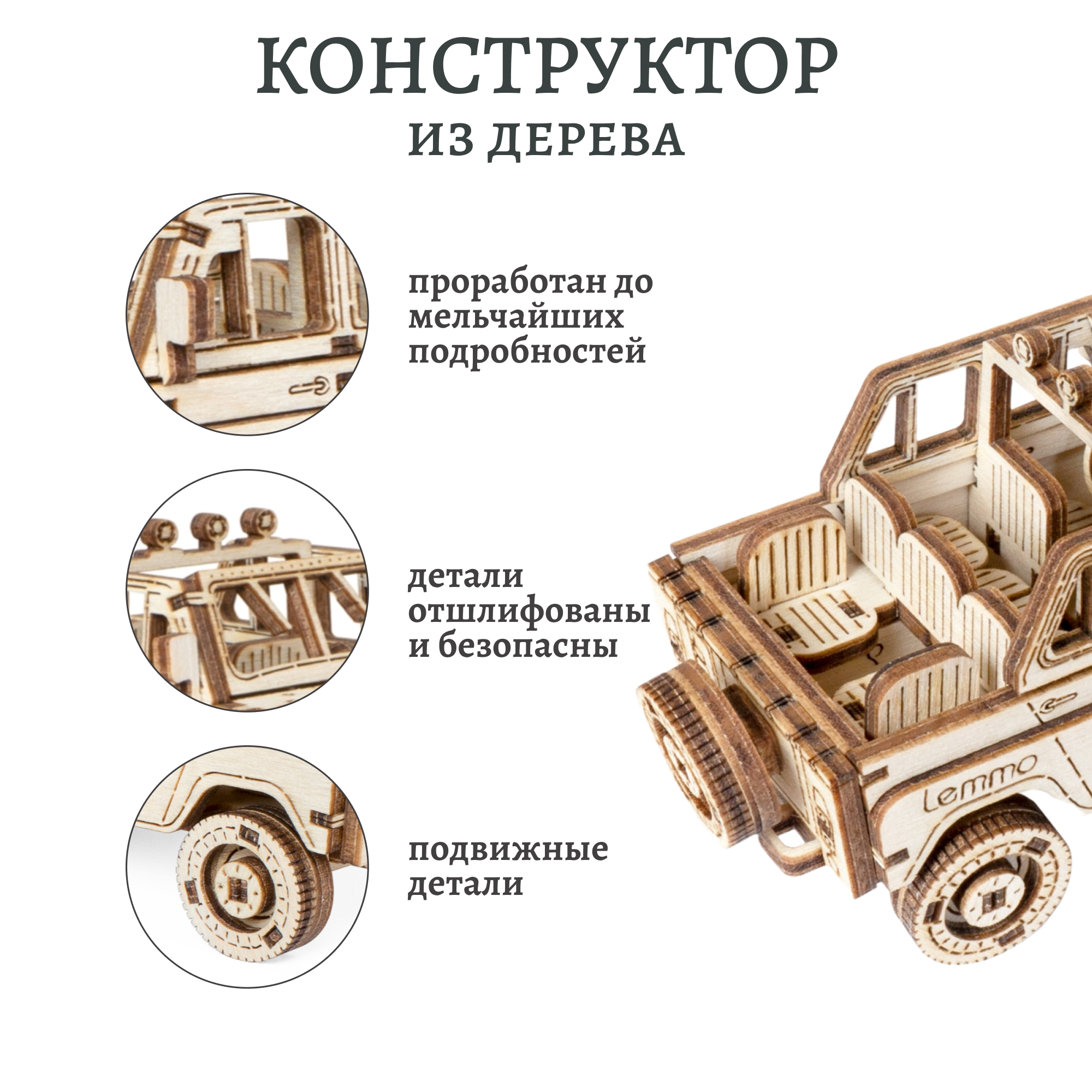 КОНСТРУКТОР
ИЗ ДЕРЕВА

проработан до мельчайших подробностей

детали отшлифованы и безопасны

подвижные детали

lemmo