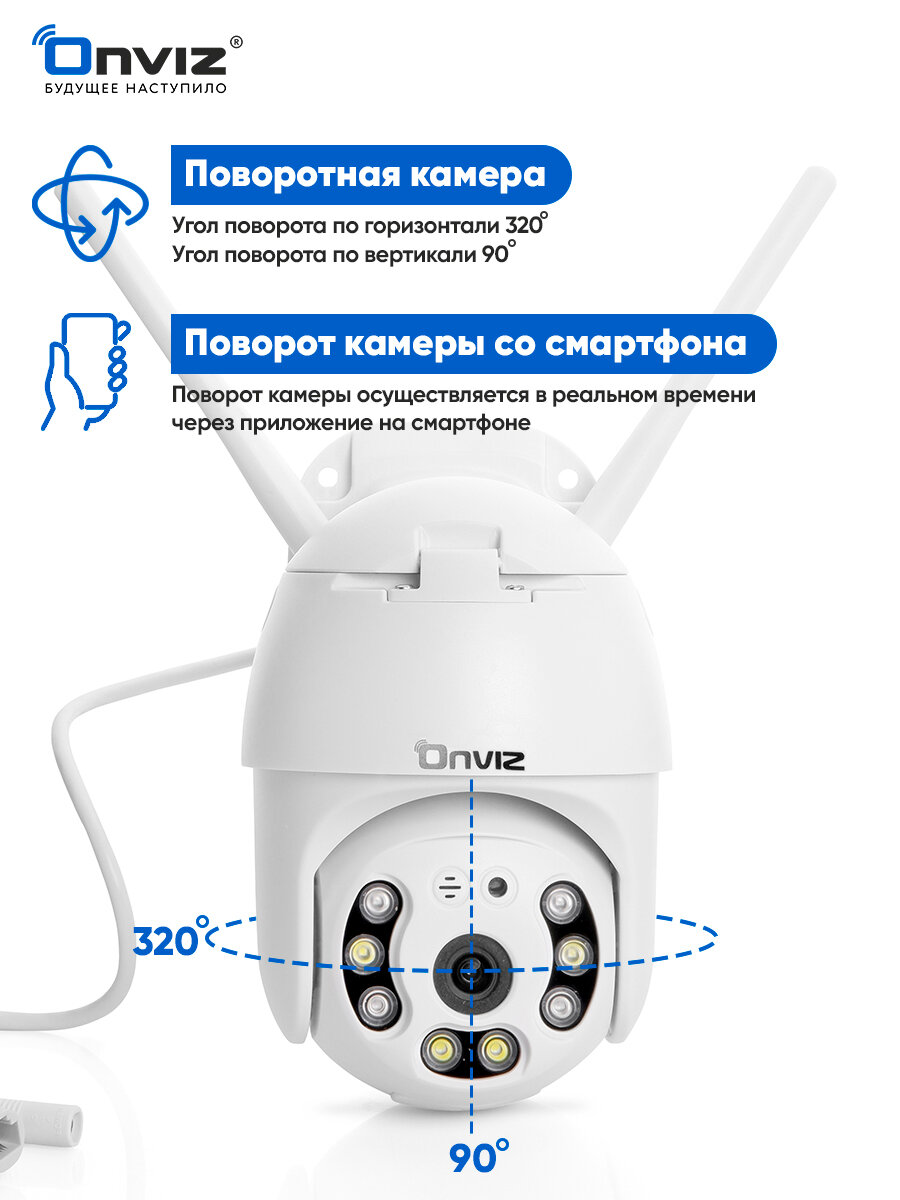 Onviz®
БУДУЩЕЕ НАСТУПИЛО

Поворотная камера
Угол поворота по горизонтали 320°
Угол поворота по вертикали 90°

Поворот камеры со смартфона
Поворот камеры осуществляется в реальном времени через приложение на смартфоне

Onviz

320°

90°