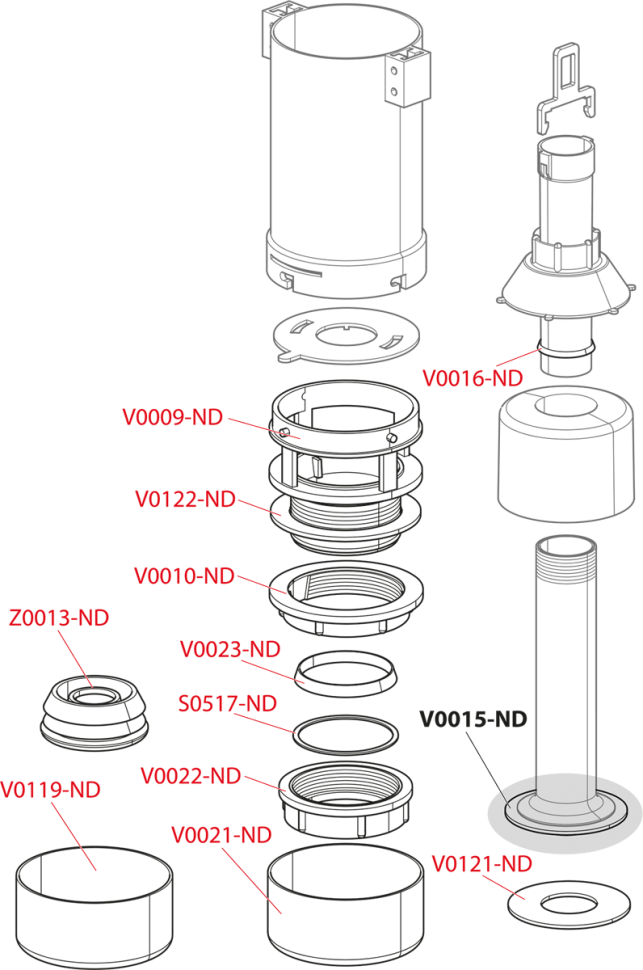 V0016-ND

V0009-ND

V0122-ND

V0010-ND

Z0013-ND

V0023-ND

S0517-ND

V0015-ND

V0022-ND

V0119-ND

V0021-ND

V0121-ND