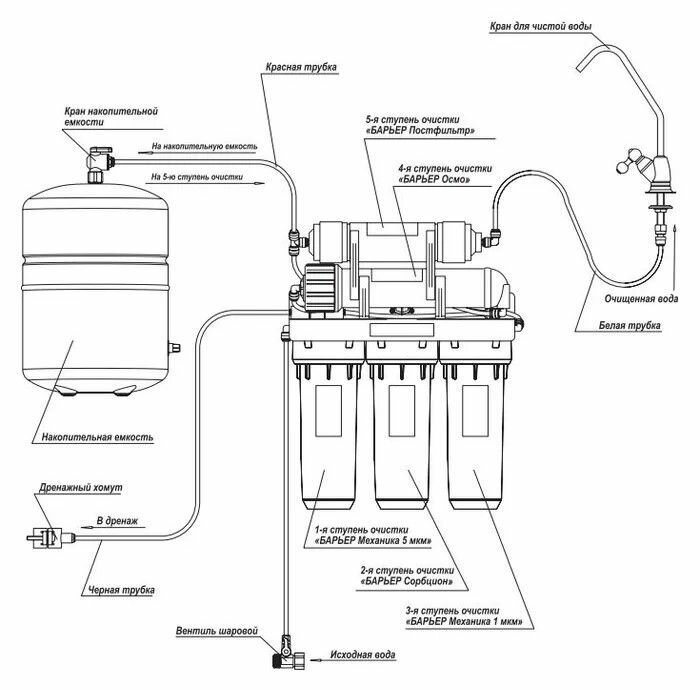 Кран для чистой воды

Красная трубка

Кран накопительной емкости

На накопительную емкость

На 5-ю ступень очистки

5-я ступень очистки «БАРЬЕР Постфильтр»

4-я ступень очистки «БАРЬЕР Осмо»

Очищенная вода

Белая трубка

Накопительная емкость

Дренажный хомут

В дренаж

Черная трубка

1-я ступень очистки «БАРЬЕР Механика 5 мкм»

2-я ступень очистки «БАРЬЕР Сорбцион»

3-я ступень очистки «БАРЬЕР Механика 1 мкм»

Вентиль шаровой

Исходная вода