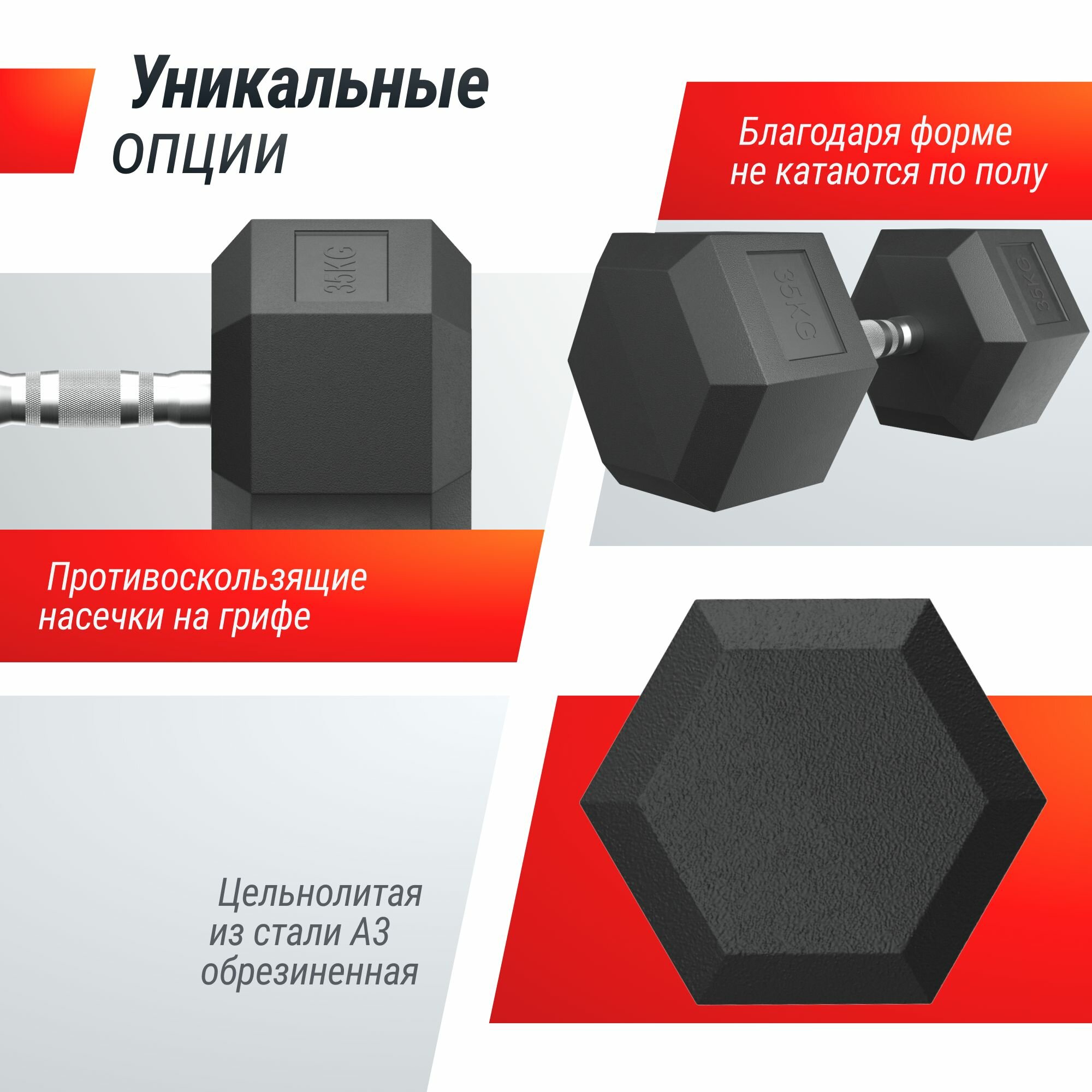 Уникальные опции

Благодаря форме не катаются по полу

35KG

35KG

35KG

Противоскользящие насечки на грифе

Цельнолитая из стали А3 обрезиненная