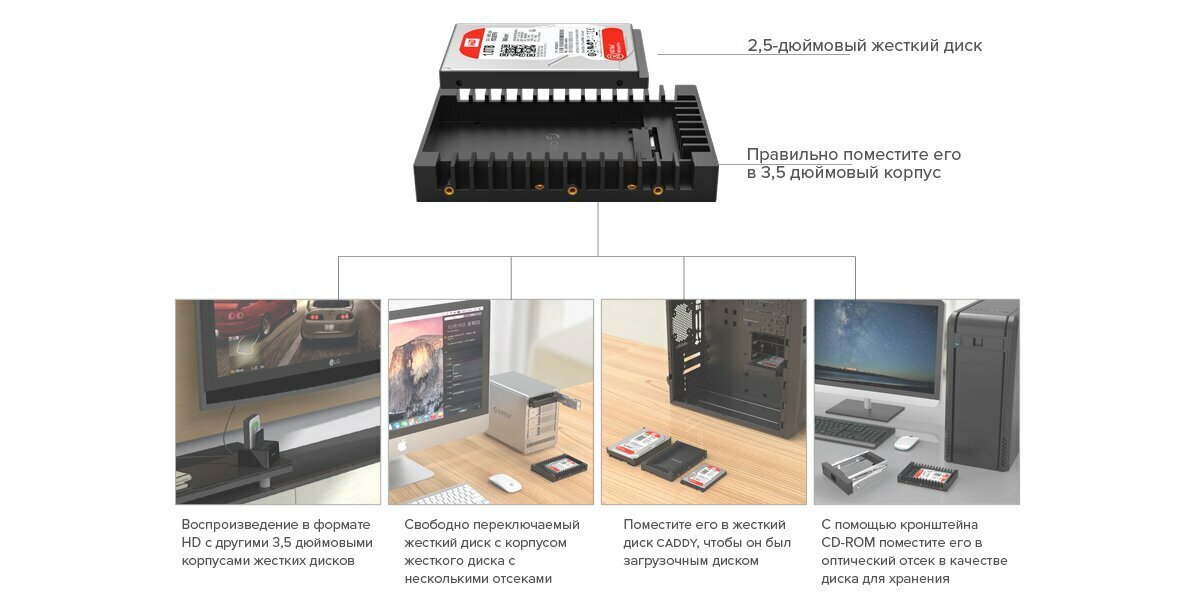 2,5-дюймовый жесткий диск

Правильно поместите его в 3,5 дюймовый корпус

Воспроизведение в формате HD с другими 3,5 дюймовыми корпусами жестких дисков

Свободно переключаемый жесткий диск с корпусом жесткого диска с несколькими отсеками

Поместите его в жесткий диск CADDY, чтобы он был загрузочным диском

С помощью кронштейна CD-ROM поместите его в оптический отсек в качестве диска для хранения