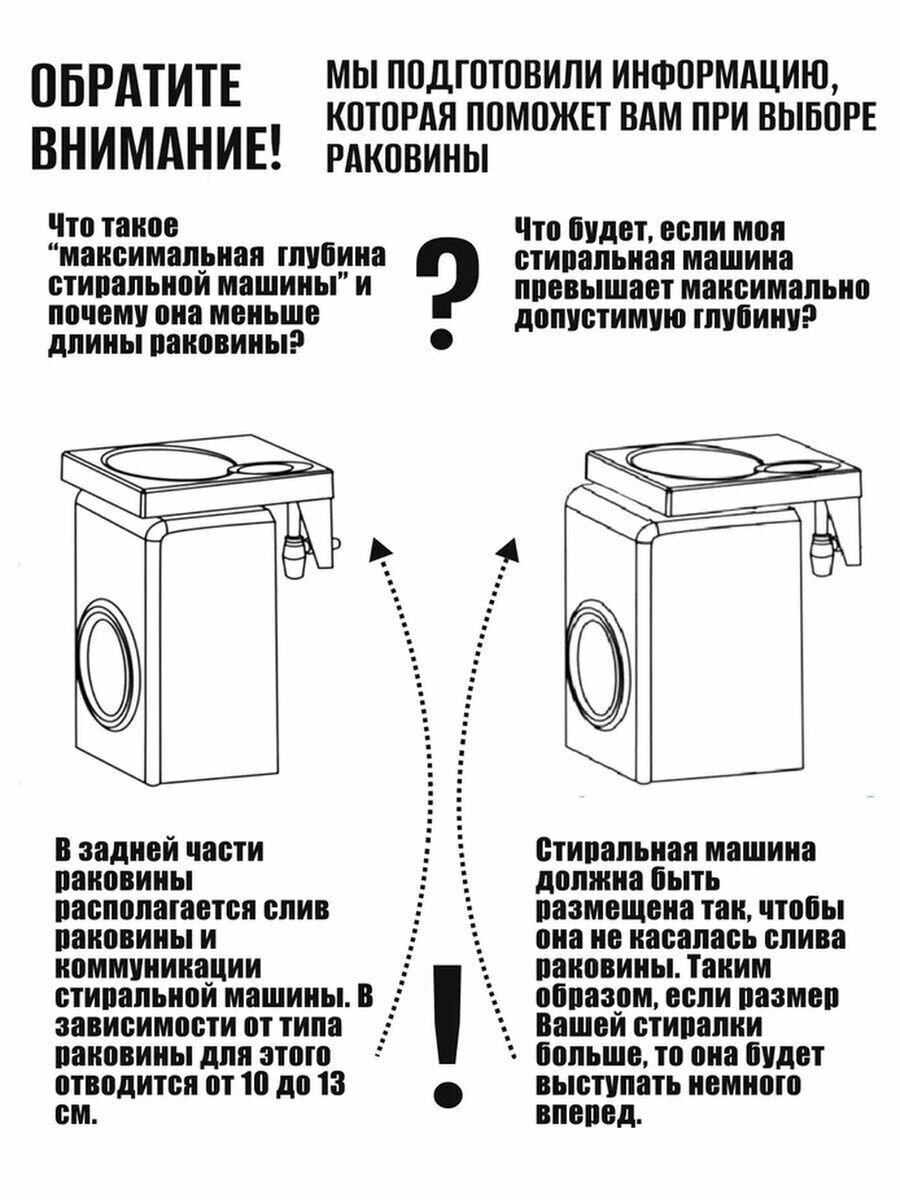 ОБРАТИТЕ ВНИМАНИЕ!

МЫ ПОДГОТОВИЛИ ИНФОРМАЦИЮ, КОТОРАЯ ПОМОЖЕТ ВАМ ПРИ ВЫБОРЕ РАКОВИНЫ

Что такое "максимальная глубина стиральной машины" и почему она меньше длины раковины?

?

Что будет, если моя стиральная машина превышает максимально допустимую глубину?

В задней части раковины располагается слив раковины и коммуникации стиральной машины. В зависимости от типа раковины для этого отводится от 10 до 13 см.

!

Стиральная машина должна быть размещена так, чтобы она не касалась слива раковины. Таким образом, если размер Вашей стиралки больше, то она будет выступать немного вперед.