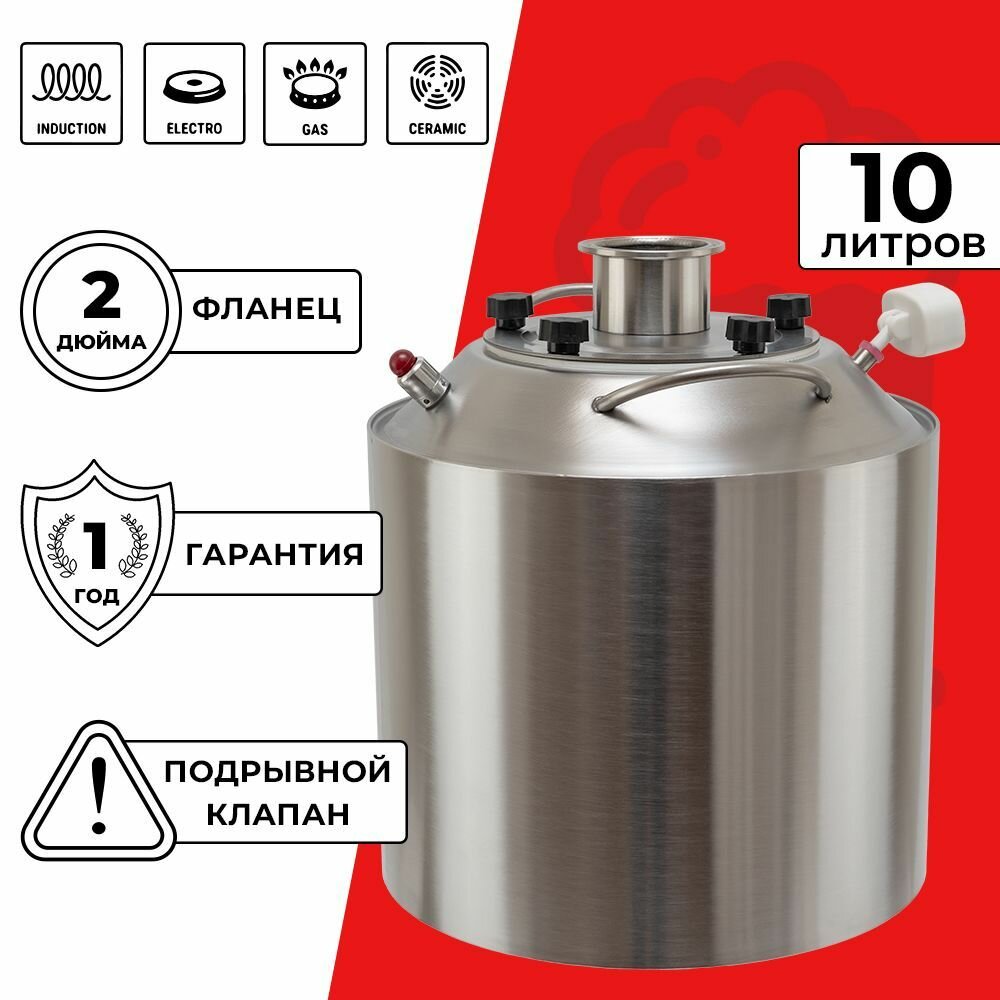 INDUCTION

ELECTRO

GAS

CERAMIC

10 ЛИТРОВ

2 ДЮЙМА

ФЛАНЕЦ

1 ГОД

ГАРАНТИЯ

!

ПОДРЫВНОЙ КЛАПАН