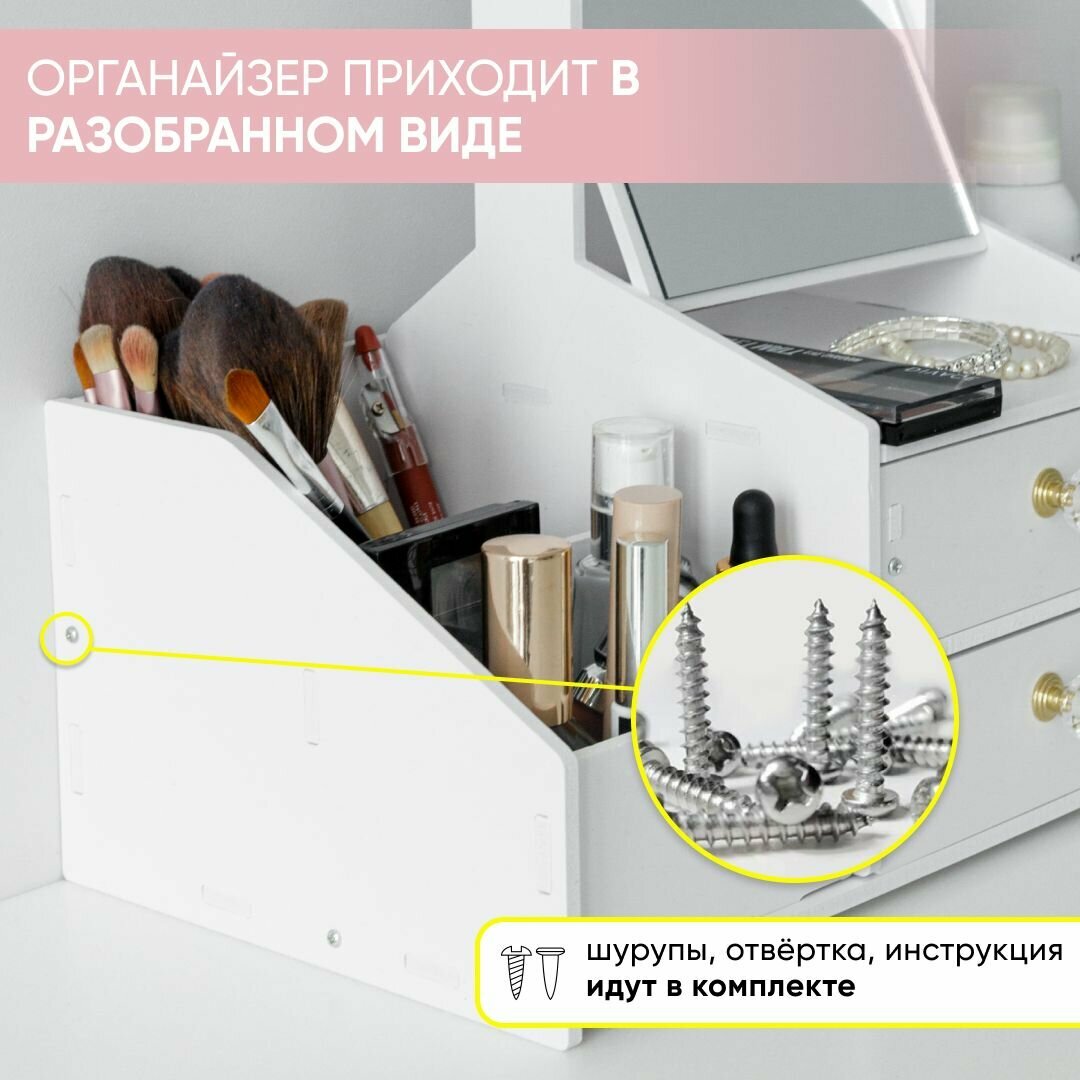 ОРГАНАЙЗЕР ПРИХОДИТ В РАЗОБРАННОМ ВИДЕ

шурупы, отвёртка, инструкция идут в комплекте