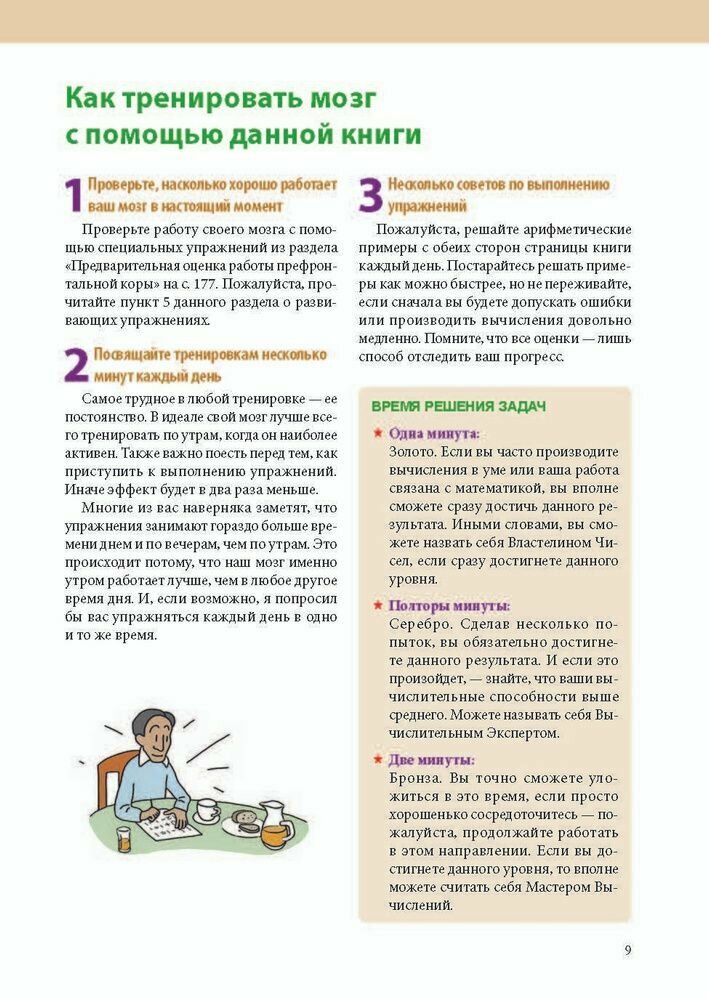 Как тренировать мозг с помощью данной книги

1 Проверьте, насколько хорошо работает ваш мозг в настоящий момент

Проверьте работу своего мозга с помощью специальных упражнений из раздела «Предварительная оценка работы префронтальной коры» на с. 177. Пожалуйста, прочитайте пункт 5 данного раздела о развивающих упражнениях.

2 Посвящайте тренировкам несколько минут каждый день

Самое трудное в любой тренировке — ее постоянство. В идеале свой мозг лучше всего тренировать по утрам, когда он наиболее активен. Также важно поесть перед тем, как приступить к выполнению упражнений. Иначе эффект будет в два раза меньше.

Многие из вас наверняка заметят, что упражнения занимают гораздо больше времени днем и по вечерам, чем по утрам. Это происходит потому, что наш мозг именно утром работает лучше, чем в любое другое время дня. И, если возможно, я попросил бы вас упражняться каждый день в одно и то же время.

3 Несколько советов по выполнению упражнений

Пожалуйста, решайте арифметические примеры с обеих сторон страницы книги каждый день. Постарайтесь решать примеры как можно быстрее, но не переживайте, если сначала вы будете допускать ошибки или производить вычисления довольно медленно. Помните, что все оценки — лишь способ отследить ваш прогресс.

ВРЕМЯ РЕШЕНИЯ ЗАДАЧ

★ Одна минута:
Золото. Если вы часто производите вычисления в уме или ваша работа связана с математикой, вы вполне сможете сразу достичь данного результата. Иными словами, вы сможете назвать себя Властелином Чисел, если сразу достигнете данного уровня.

★ Полторы минуты:
Серебро. Сделав несколько попыток, вы обязательно достигнете данного результата. И если это произойдет, — знайте, что ваши вычислительные способности выше среднего. Можете называть себя Вычислительным Экспертом.

★ Две минуты:
Бронза. Вы точно сможете уложиться в это время, если просто хорошенько сосредоточитесь — пожалуйста, продолжайте работать в этом направлении. Если вы достигнете данного уровня, то вполне можете считать себя Мастером Вычислений.

9