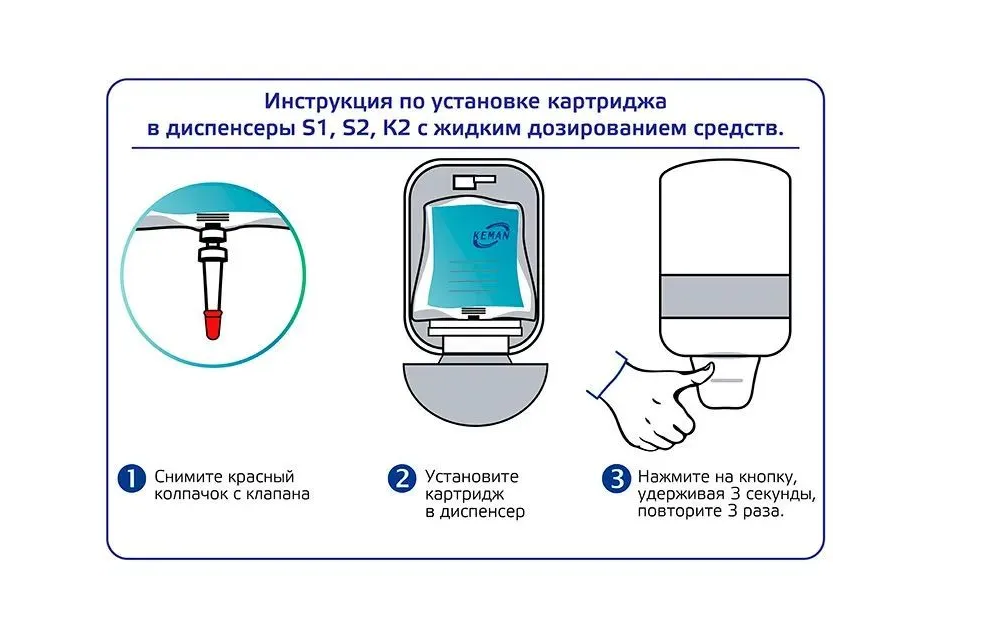 Инструкция по установке картриджа
в диспенсеры S1, S2, K2 с жидким дозированием средств.

KEMAN

1 Снимите красный колпачок с клапана

2 Установите картридж в диспенсер

3 Нажмите на кнопку, удерживая 3 секунды, повторите 3 раза.