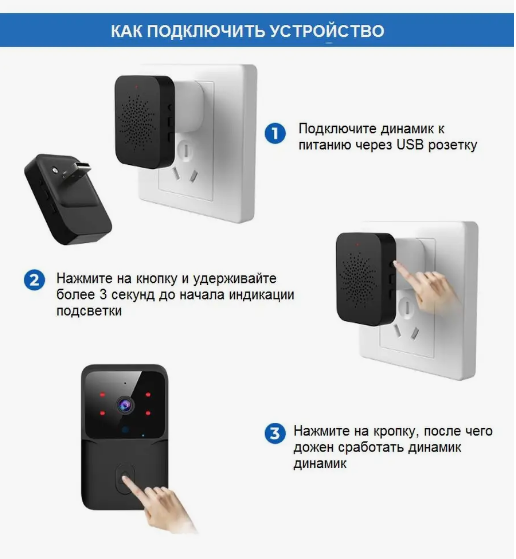 КАК ПОДКЛЮЧИТЬ УСТРОЙСТВО

1 Подключите динамик к питанию через USB розетку

2 Нажмите на кнопку и удерживайте более 3 секунд до начала индикации подсветки

3 Нажмите на кропку, после чего дожен сработать динамик динамик