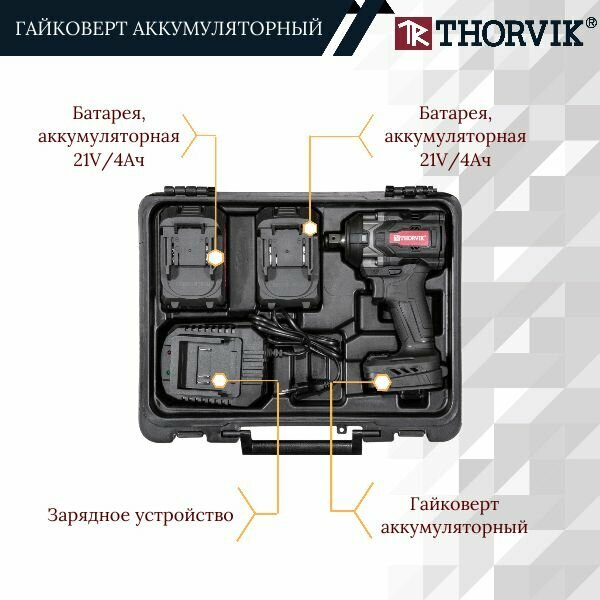 ГАЙКОВЕРТ АККУМУЛЯТОРНЫЙ

TR THORVIK®

Батарея, аккумуляторная 21V/4Ач

Батарея, аккумуляторная 21V/4Ач

TR THORVIK

Зарядное устройство

Гайковерт аккумуляторный