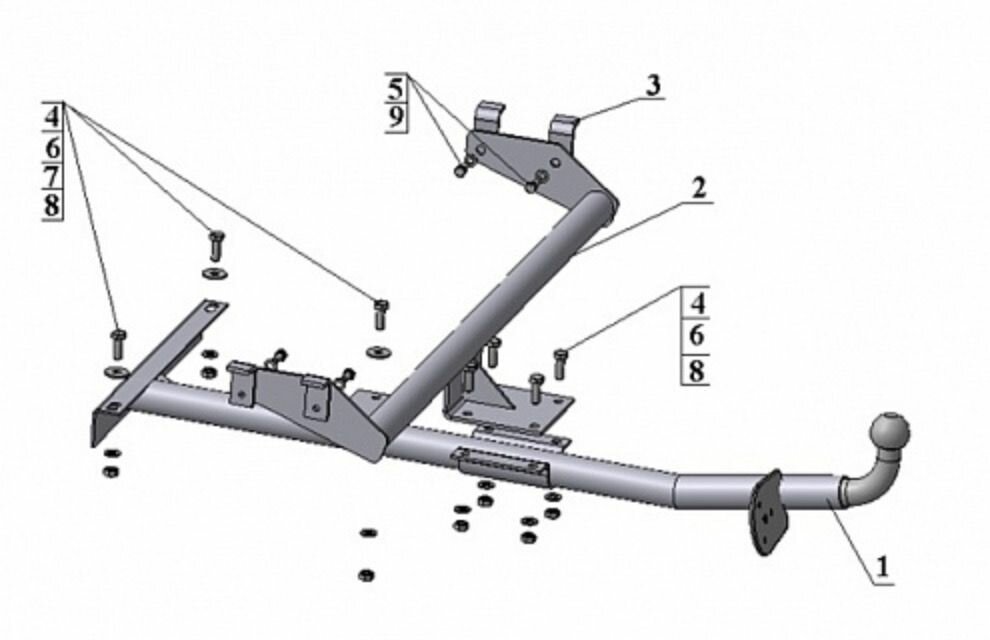 4
6
7
8

5
9

3

2

4
6
8

1