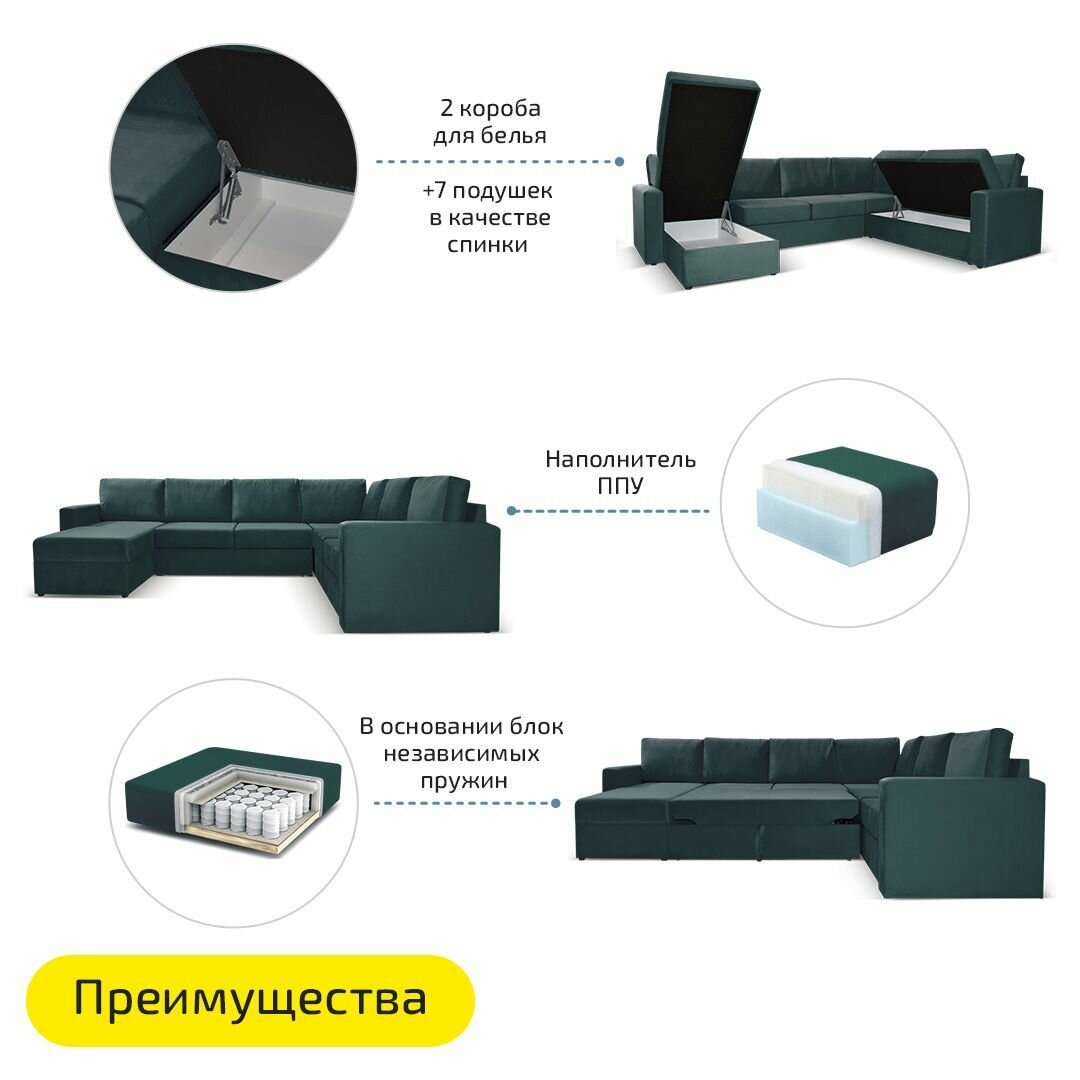 2 короба для белья

+7 подушек в качестве спинки

Наполнитель ППУ

В основании блок независимых пружин

Преимущества