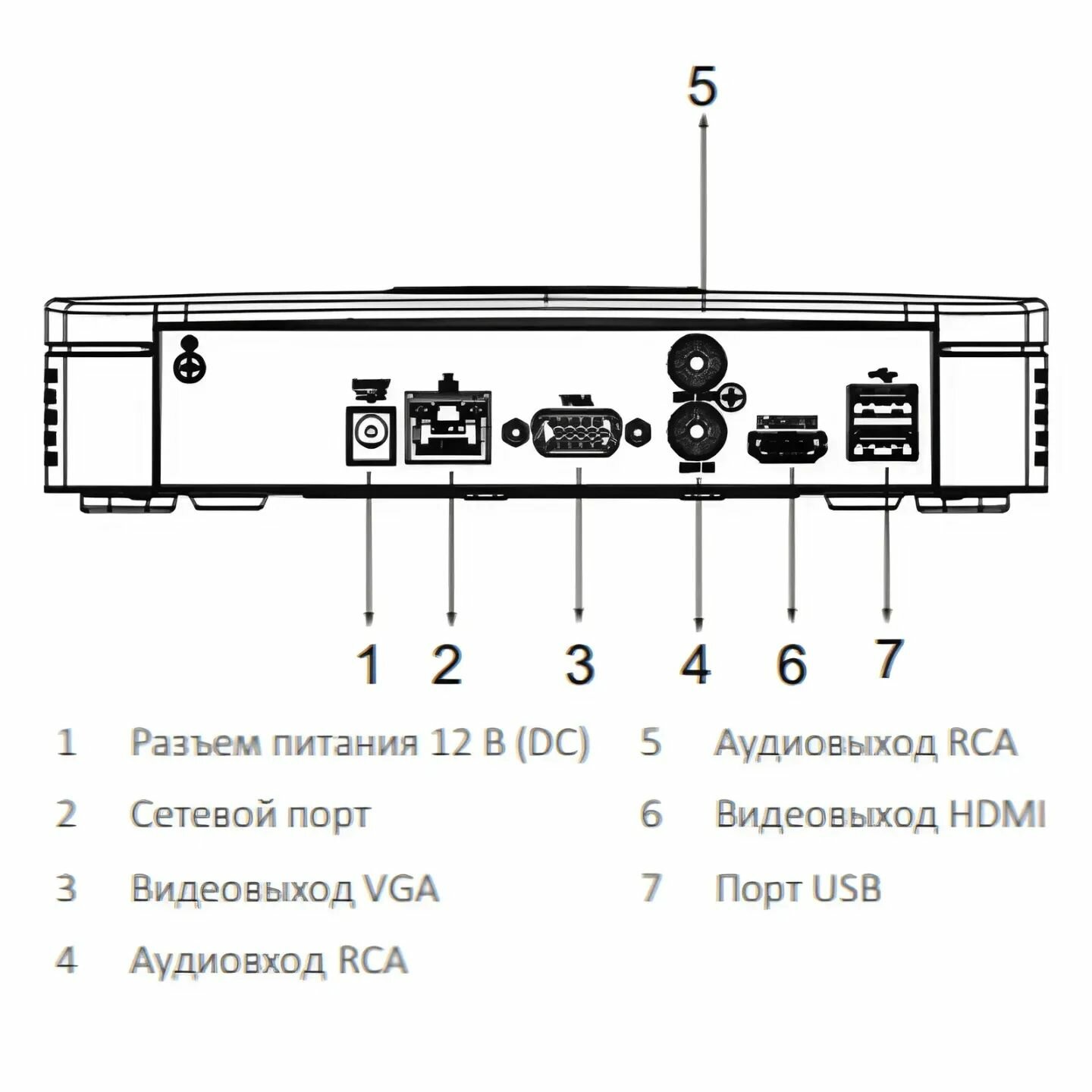 5

1 2 3 4 6 7

1 Разъем питания 12 В (DC)

2 Сетевой порт

3 Видеовыход VGA

4 Аудиовход RCA

5 Аудиовыход RCA

6 Видеовыход HDMI

7 Порт USB