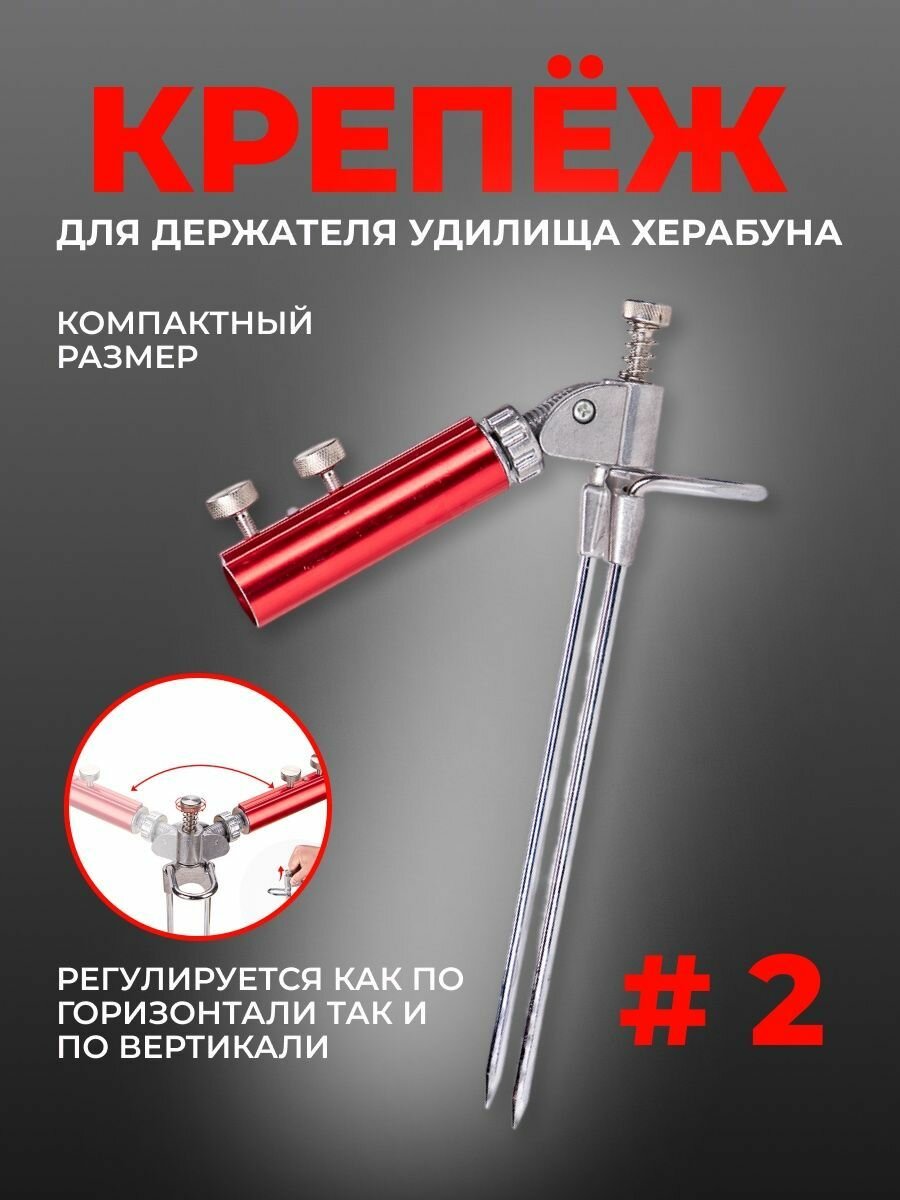 КРЕПЁЖ

ДЛЯ ДЕРЖАТЕЛЯ УДИЛИЩА ХЕРАБУНА

КОМПАКТНЫЙ РАЗМЕР

РЕГУЛИРУЕТСЯ КАК ПО ГОРИЗОНТАЛИ ТАК И ПО ВЕРТИКАЛИ

# 2