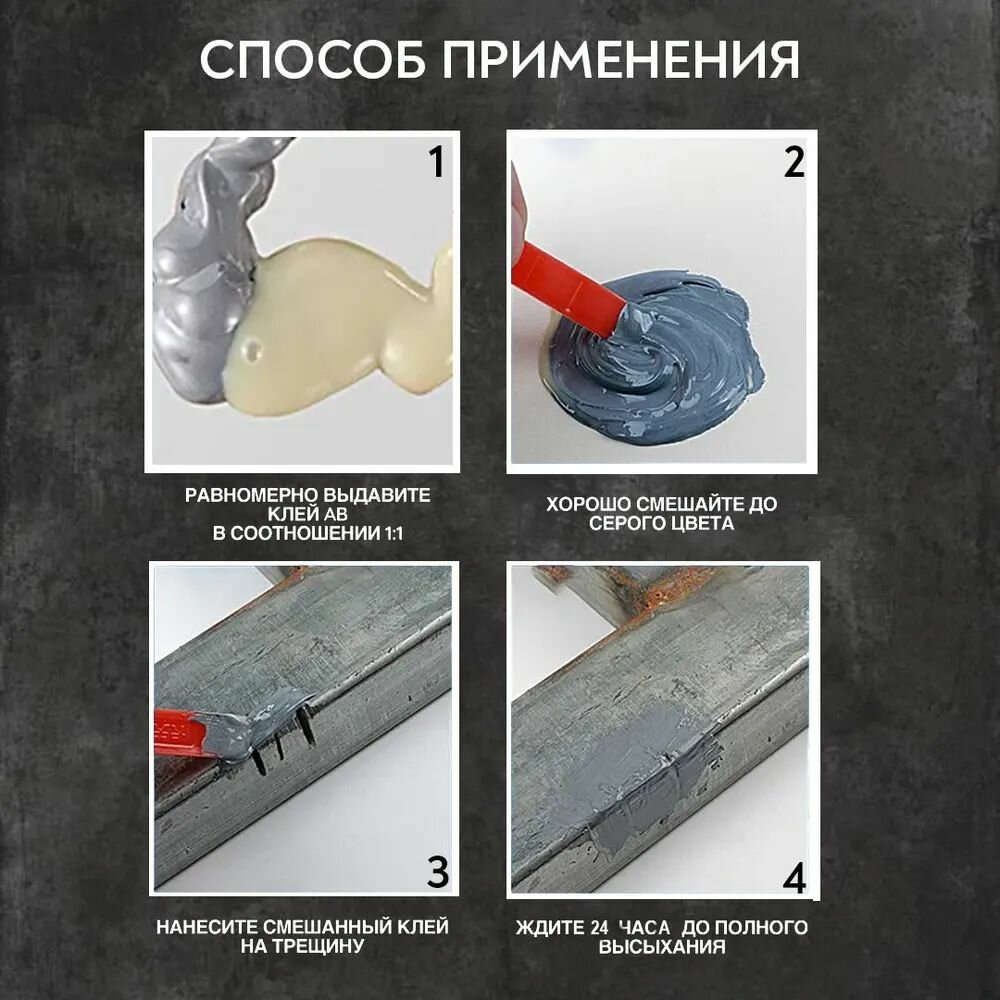 СПОСОБ ПРИМЕНЕНИЯ

1

РАВНОМЕРНО ВЫДАВИТЕ КЛЕЙ АВ В СООТНОШЕНИИ 1:1

2

ХОРОШО СМЕШАЙТЕ ДО СЕРОГО ЦВЕТА

3

НАНЕСИТЕ СМЕШАННЫЙ КЛЕЙ НА ТРЕЩИНУ

4

ЖДИТЕ 24 ЧАСА ДО ПОЛНОГО ВЫСЫХАНИЯ