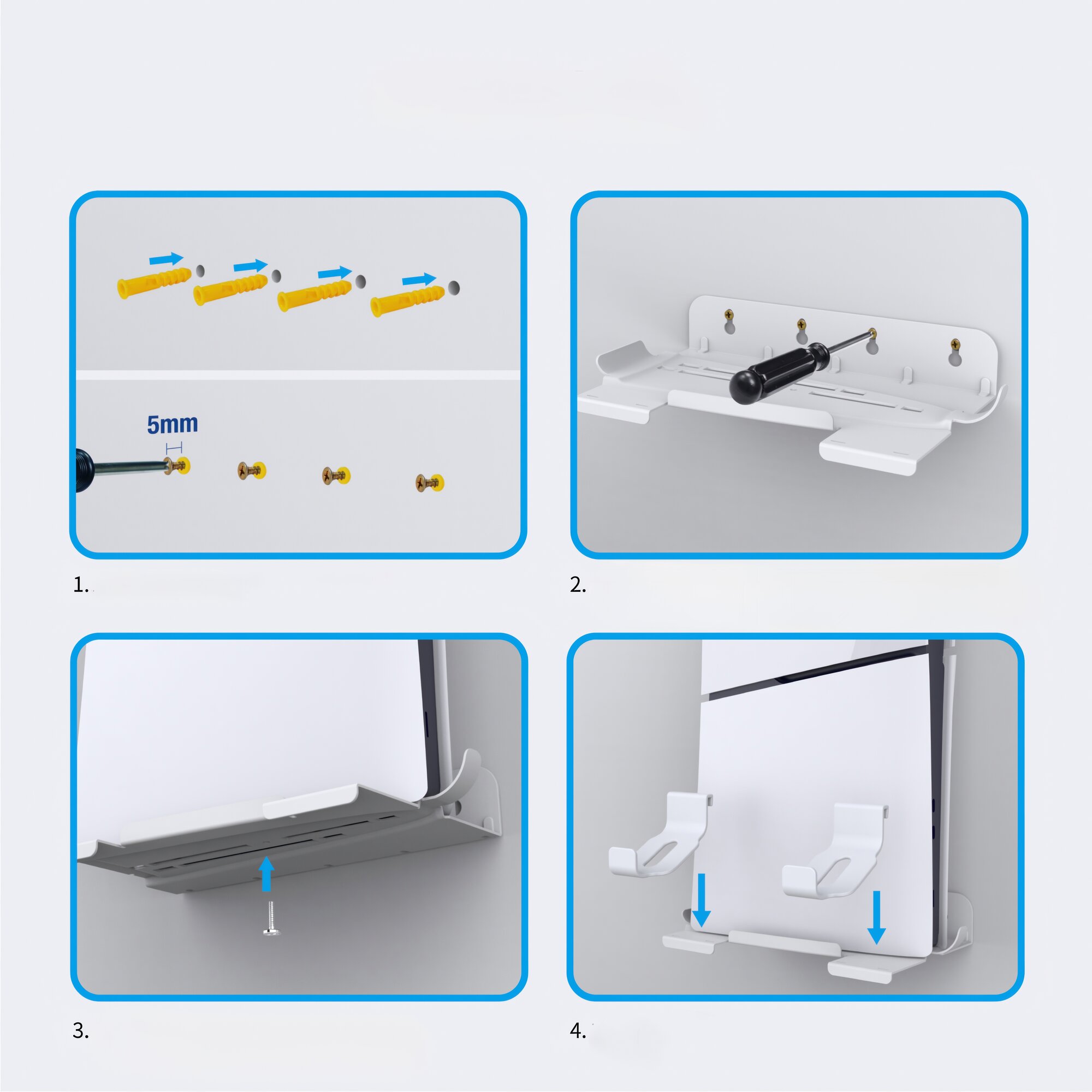 5mm

1.

2.

3.

4.