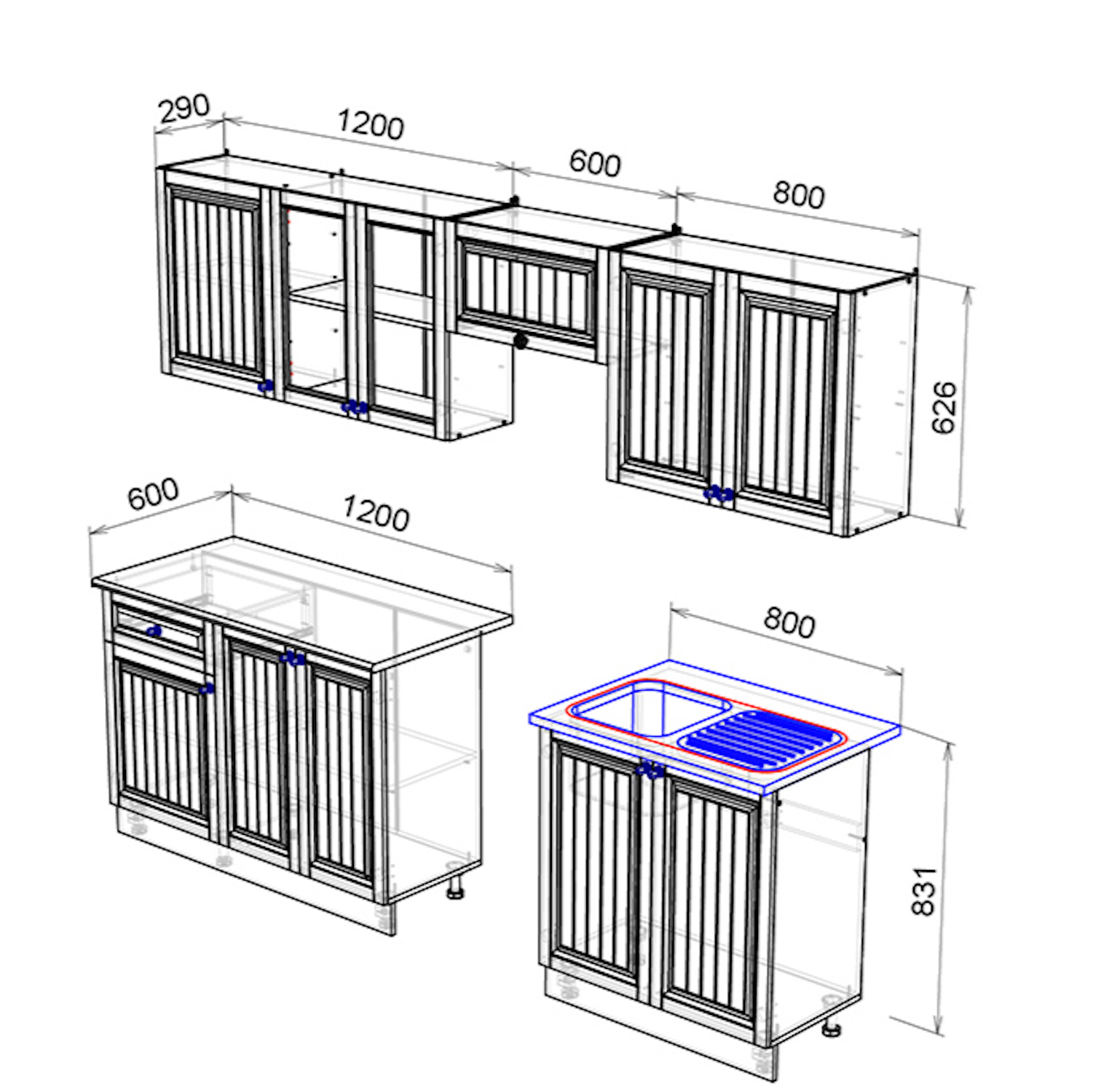 290
1200
600
800
626
600
1200
800
831