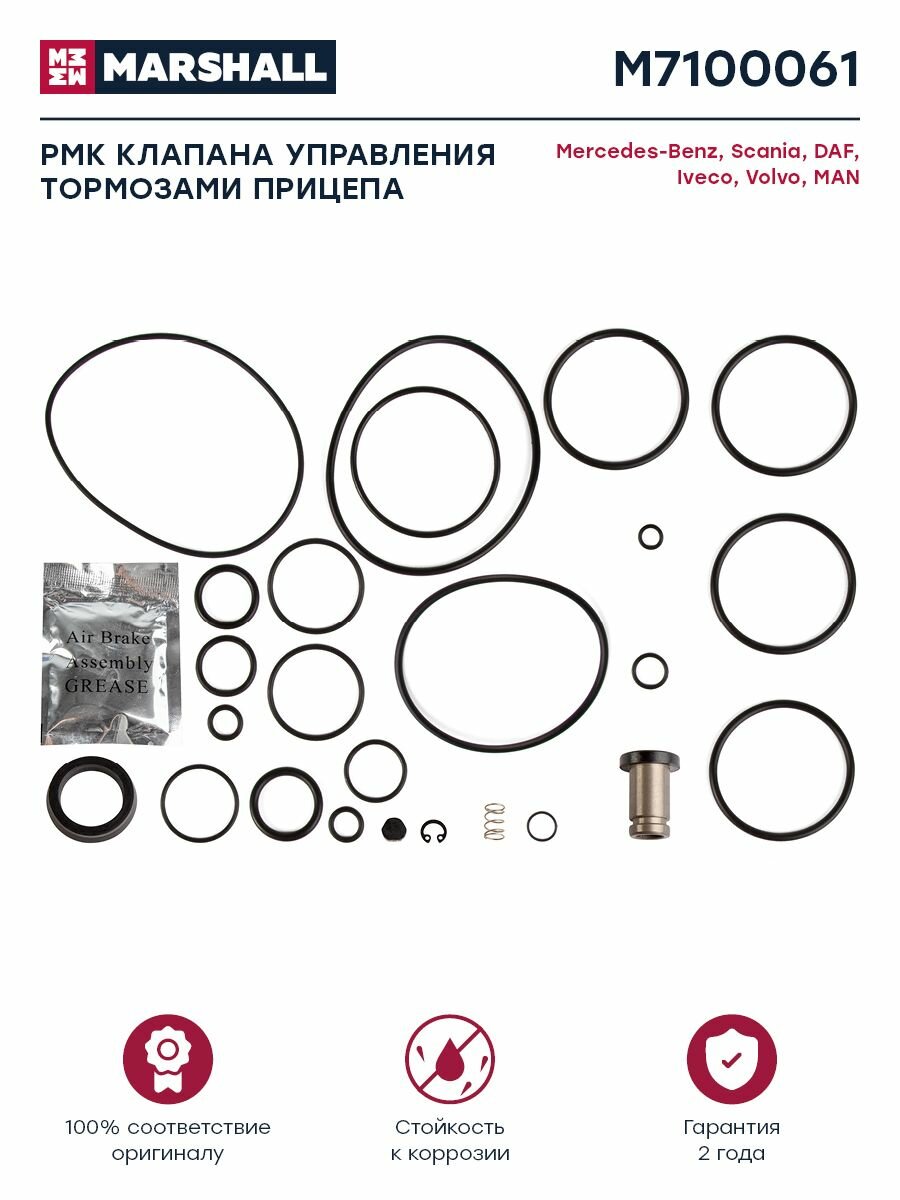 MARSHALL

M7100061

РМК КЛАПАНА УПРАВЛЕНИЯ ТОРМОЗАМИ ПРИЦЕПА

Mercedes-Benz, Scania, DAF, Iveco, Volvo, MAN

Air Brake Assembly GREASE

100% соответствие оригиналу

Стойкость к коррозии

Гарантия 2 года