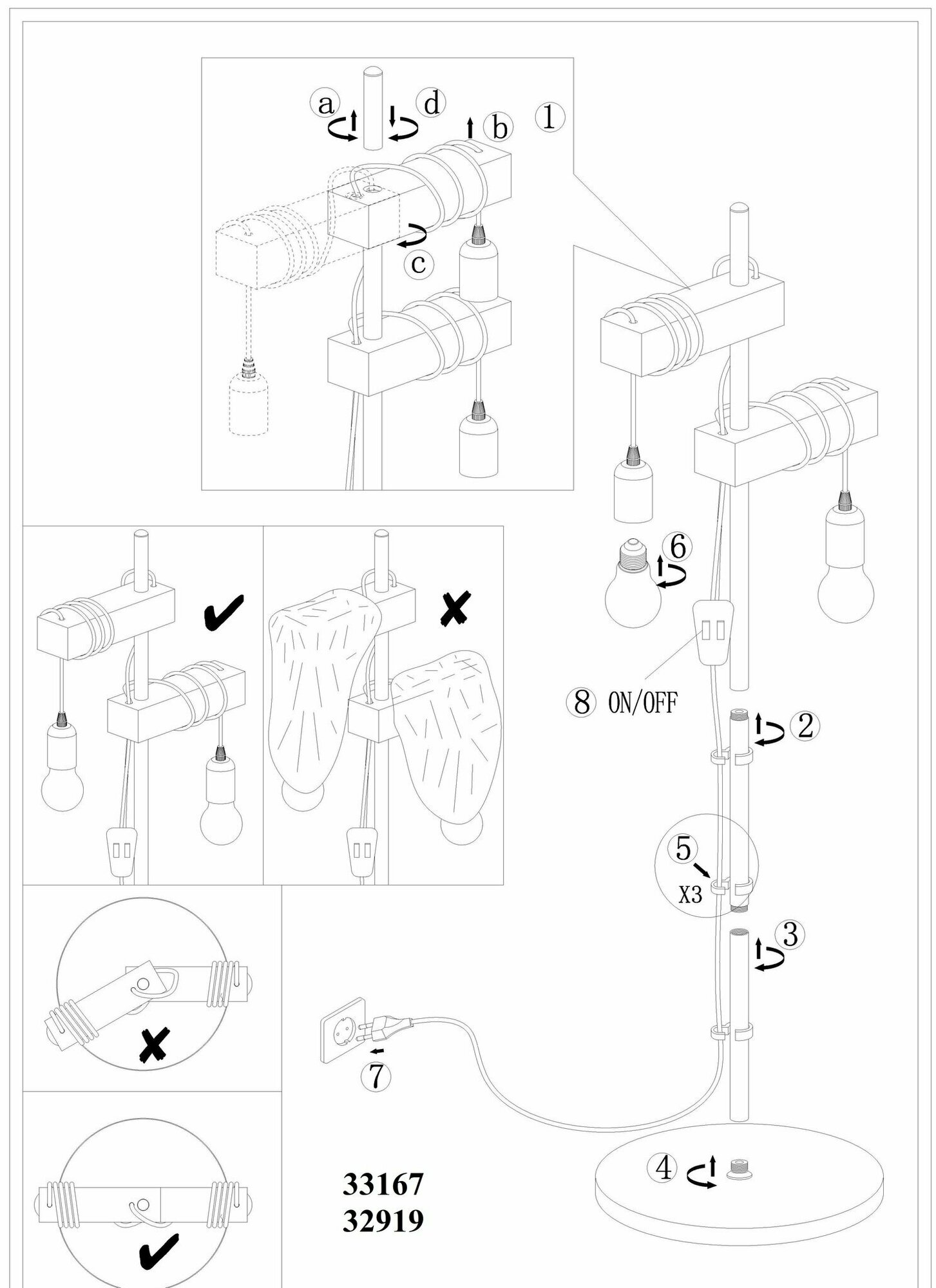 a
d
b
1
c
6
8 ON/OFF
2
5
X3
3
7
4
33167
32919