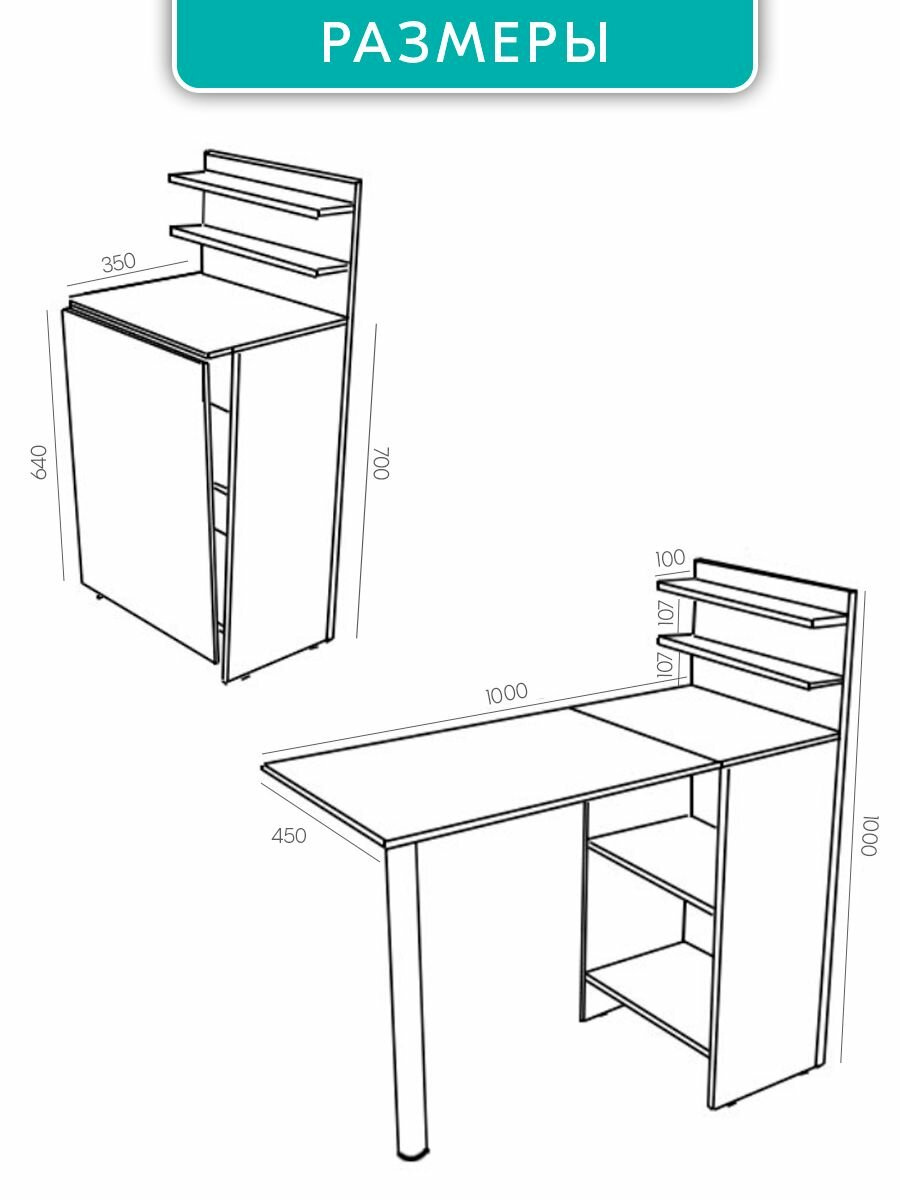 РАЗМЕРЫ

350

640

700

100

107

107

1000

450

1000