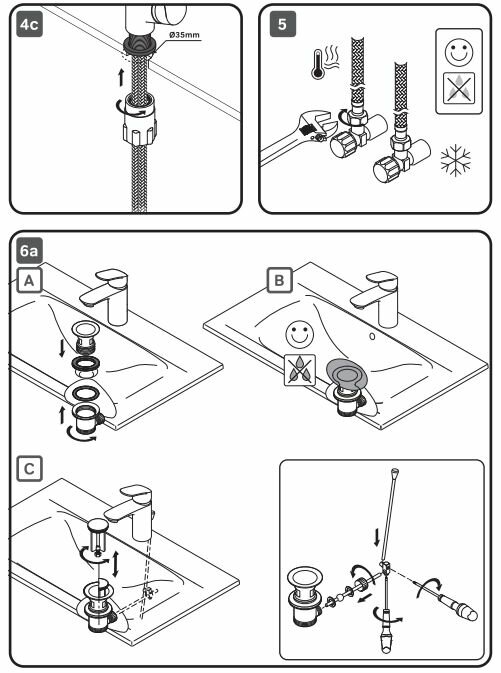 4c

Ø35mm

5

6a

A

B

C